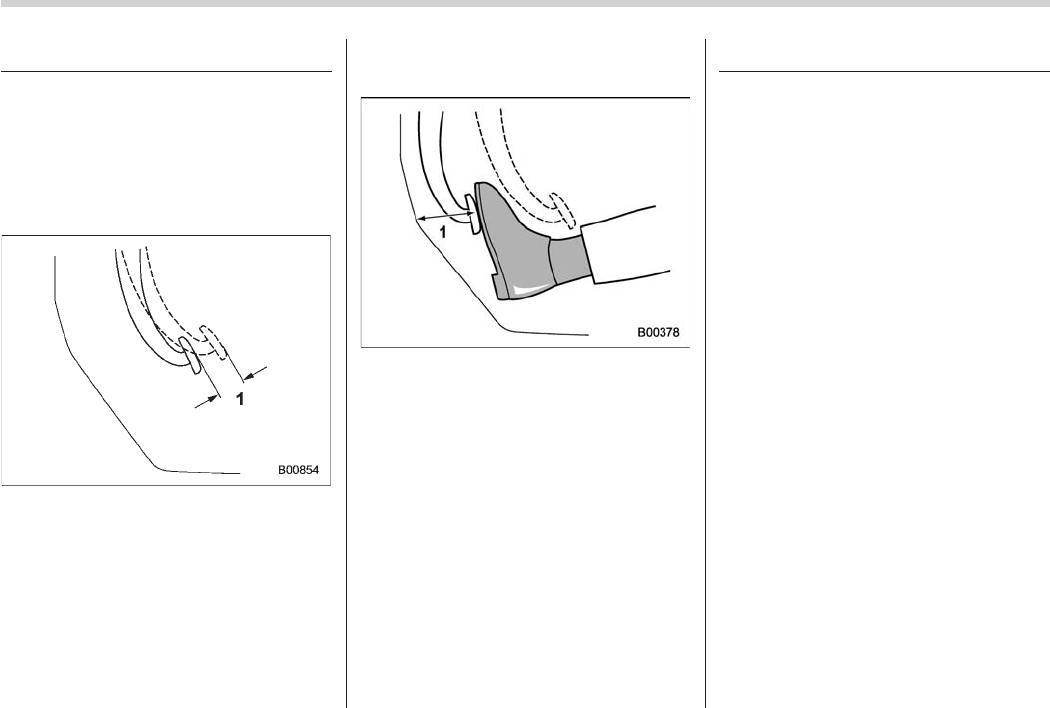 1

B00854

1

B00378