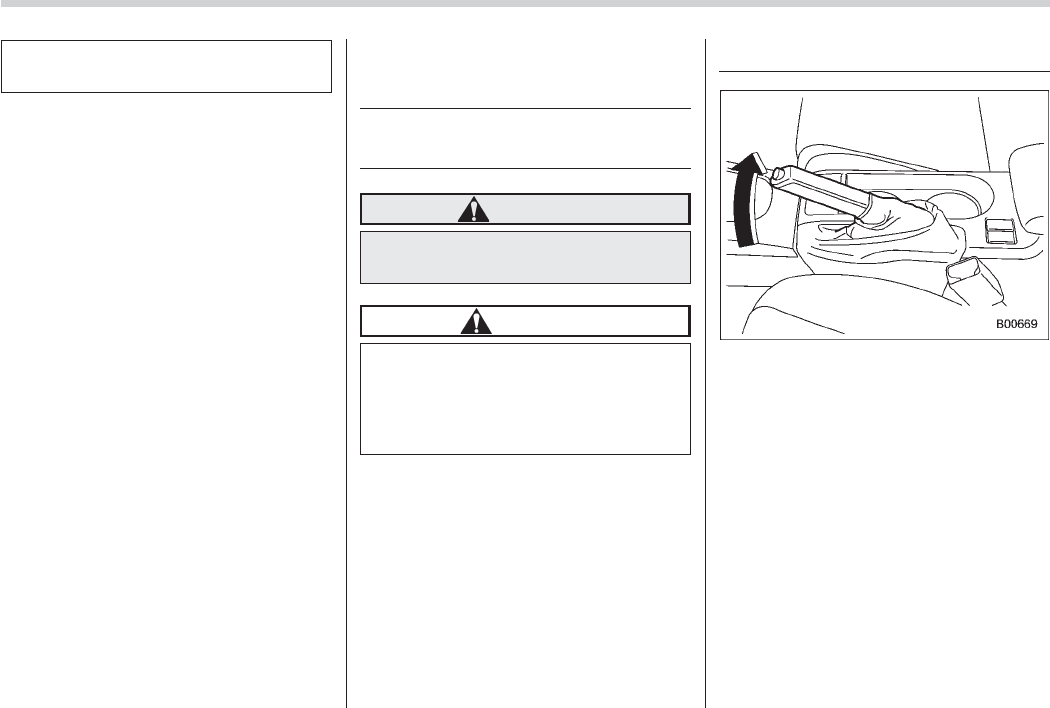 B00669