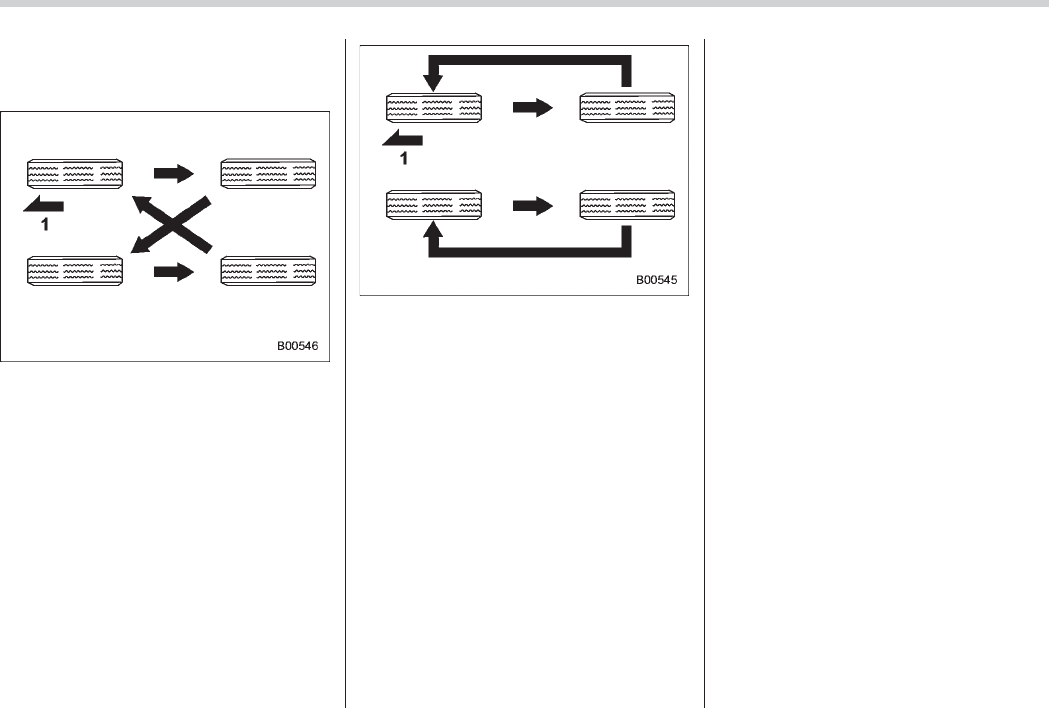 1

B00546

1

B00545