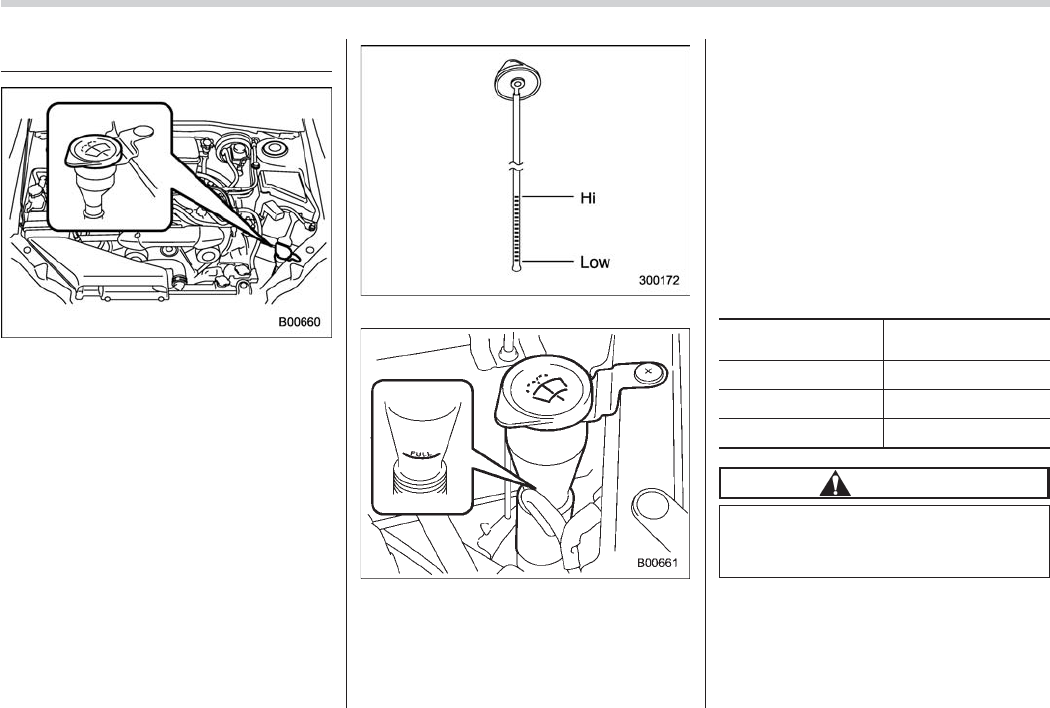 B00660

Hi

Low

300172

FULL

B00661