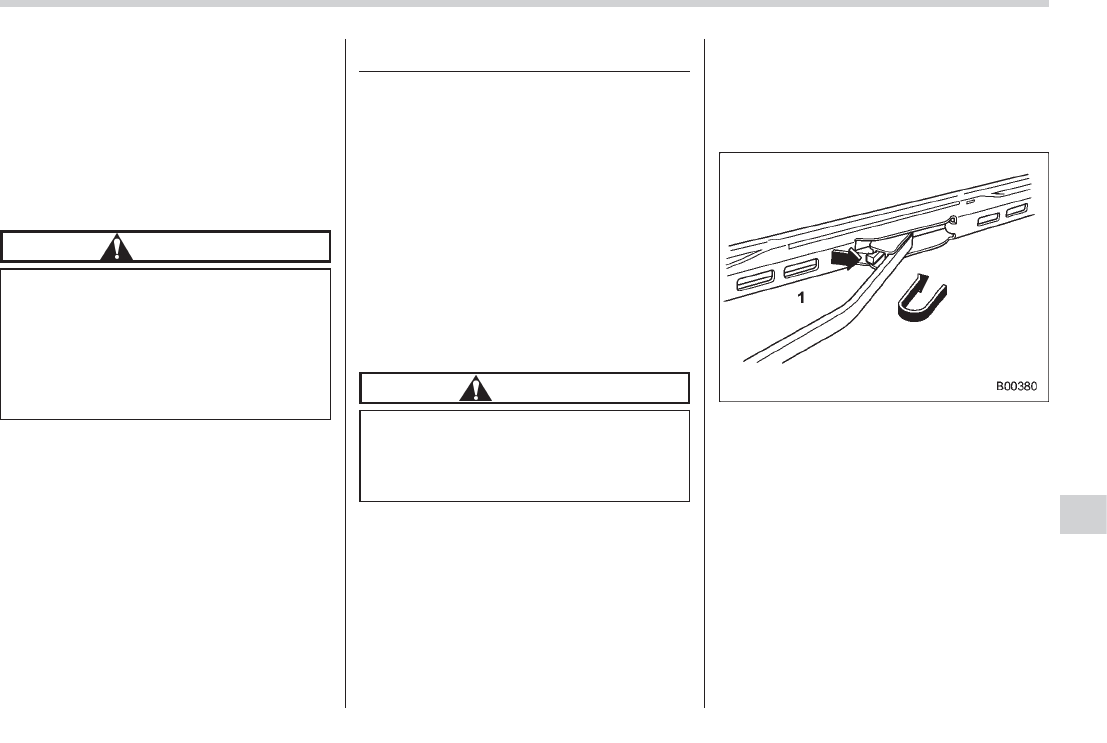 1

B00380