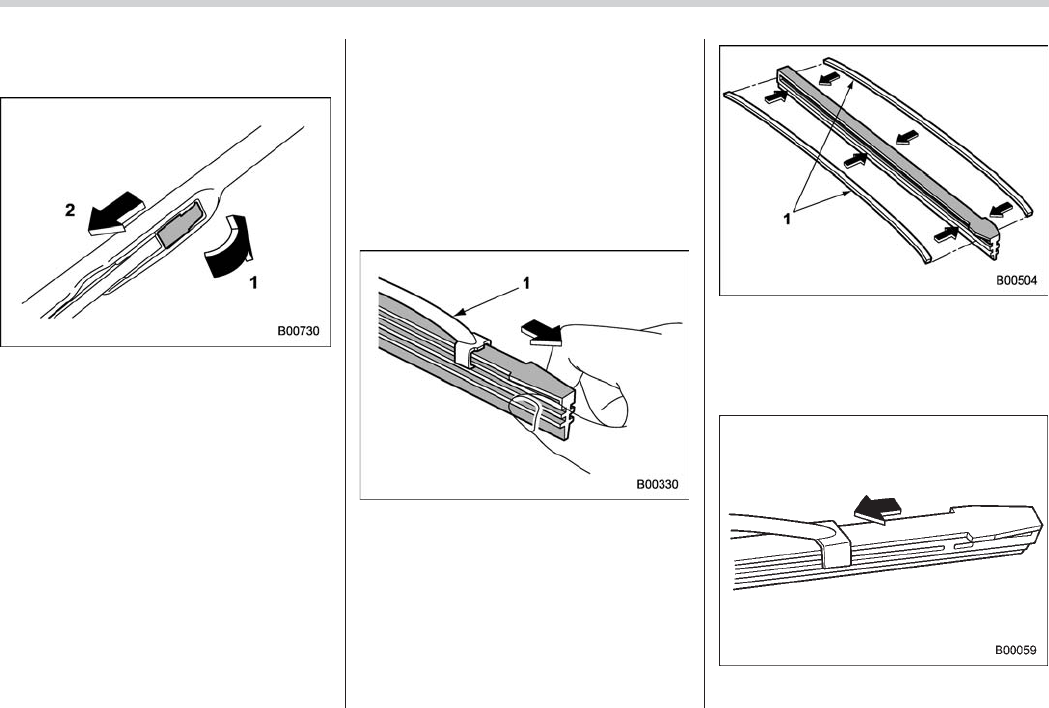 2

1

B00730

1

B00330

1

B00504

B00059