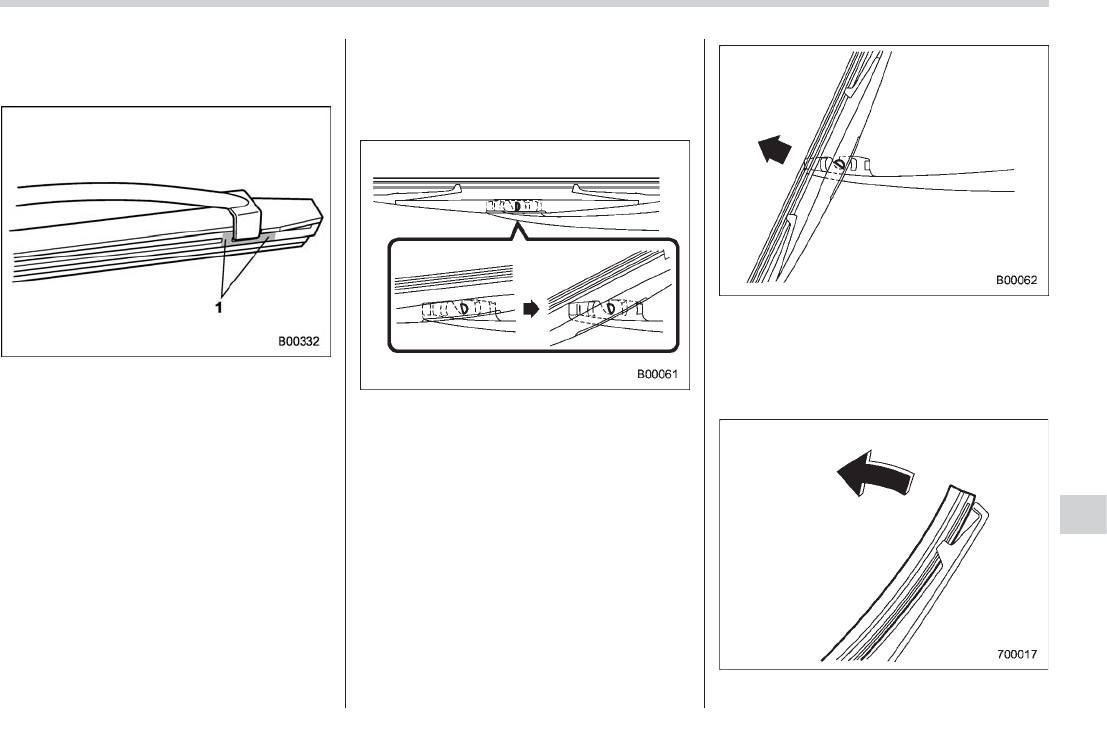 1

B00332

B00061

B00062

700017