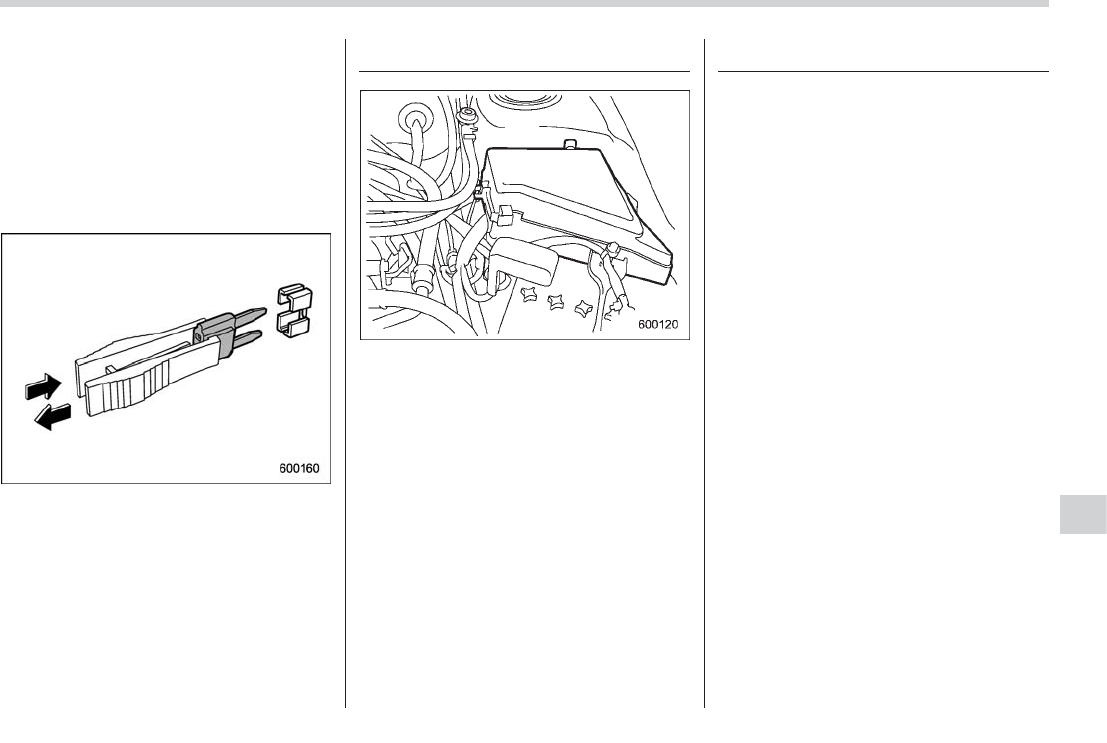 600160

600120