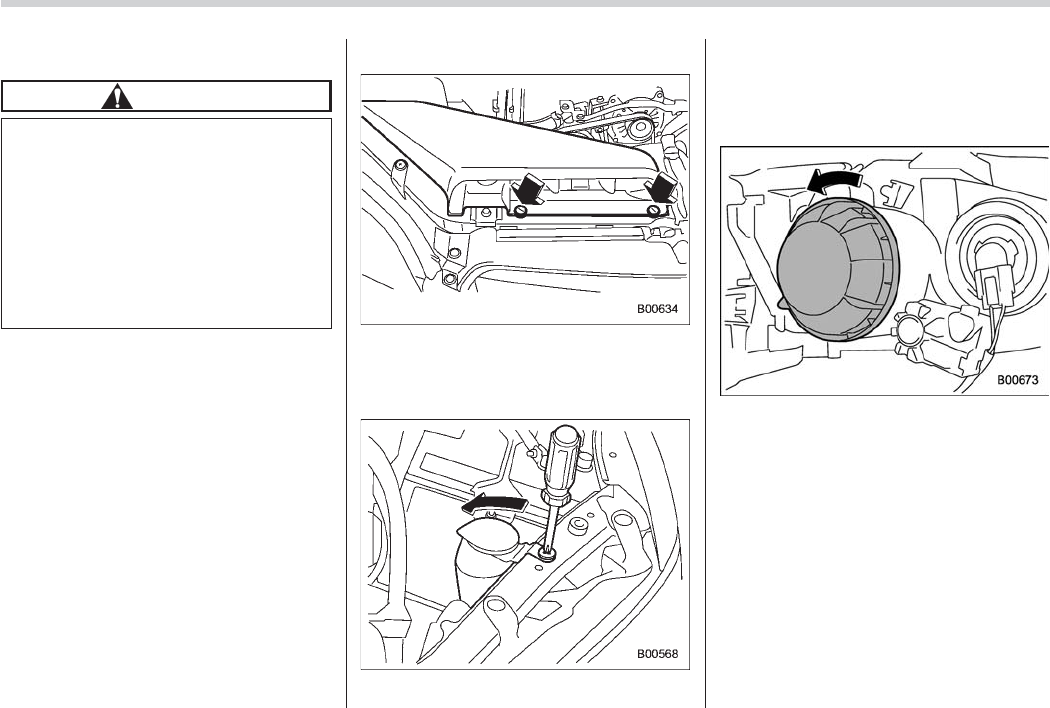 B00634

B00568

B00673