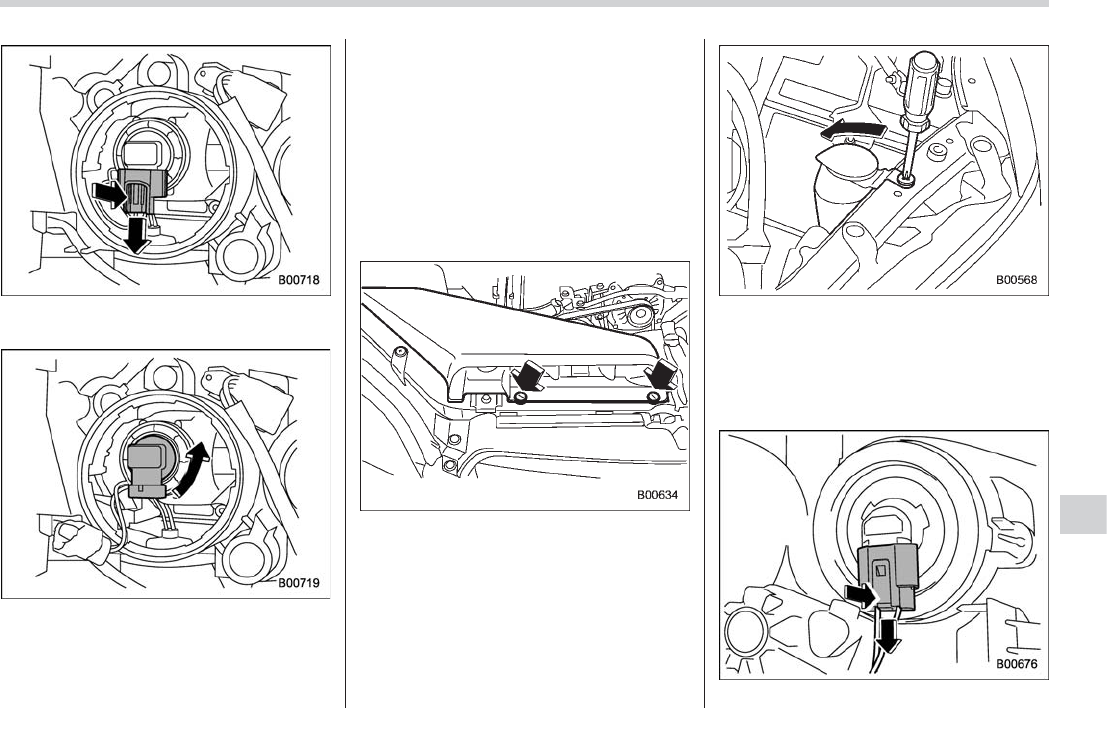 B00718

B00719

B00634

B00568

B00676