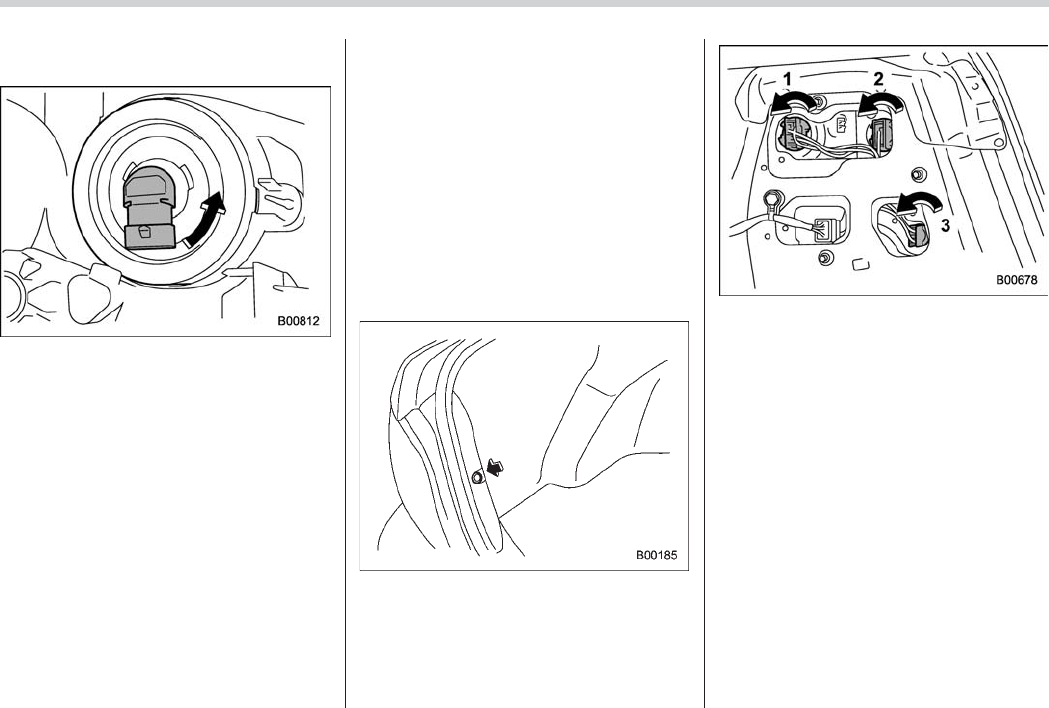 B00812

B00185

1

2

3

B00678