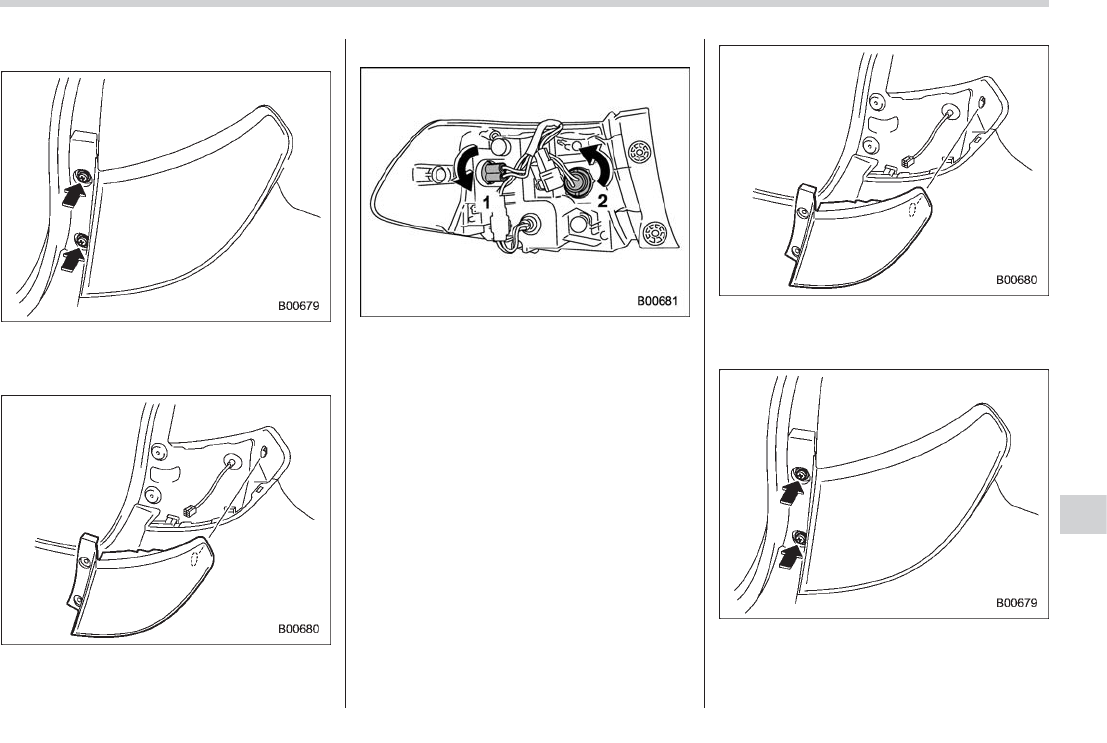 B00679

B00680

1
2
B00681

B00680

B00679