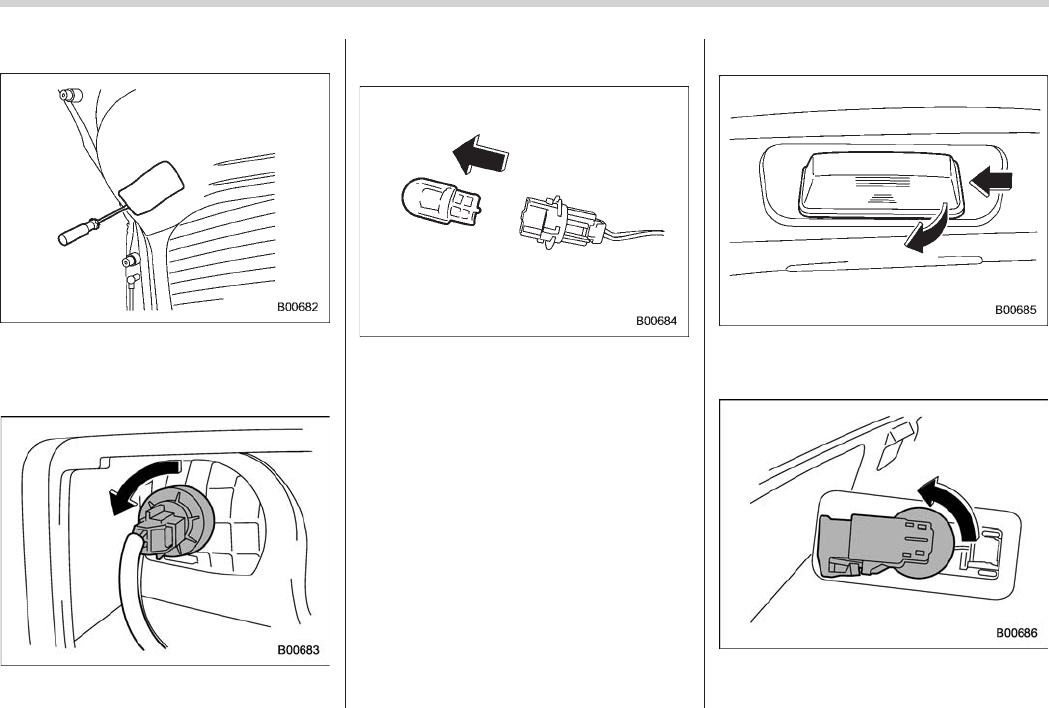 B00682

B00683

B00684

B00685

B00686