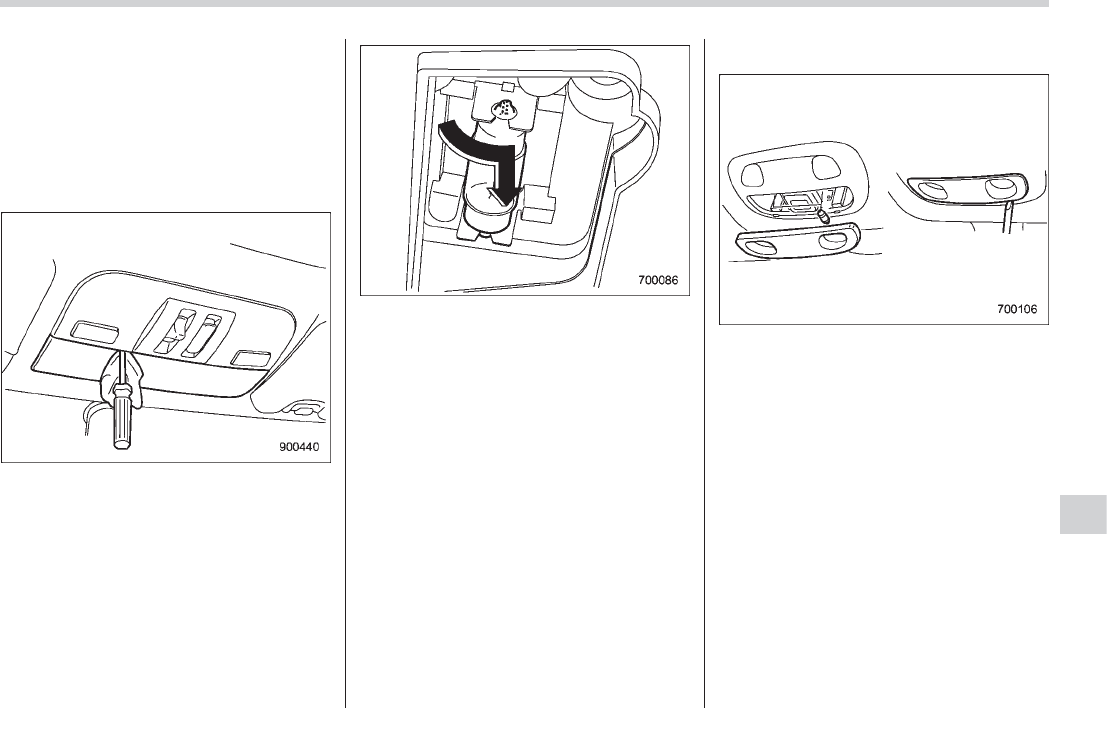 900440

700086

700106