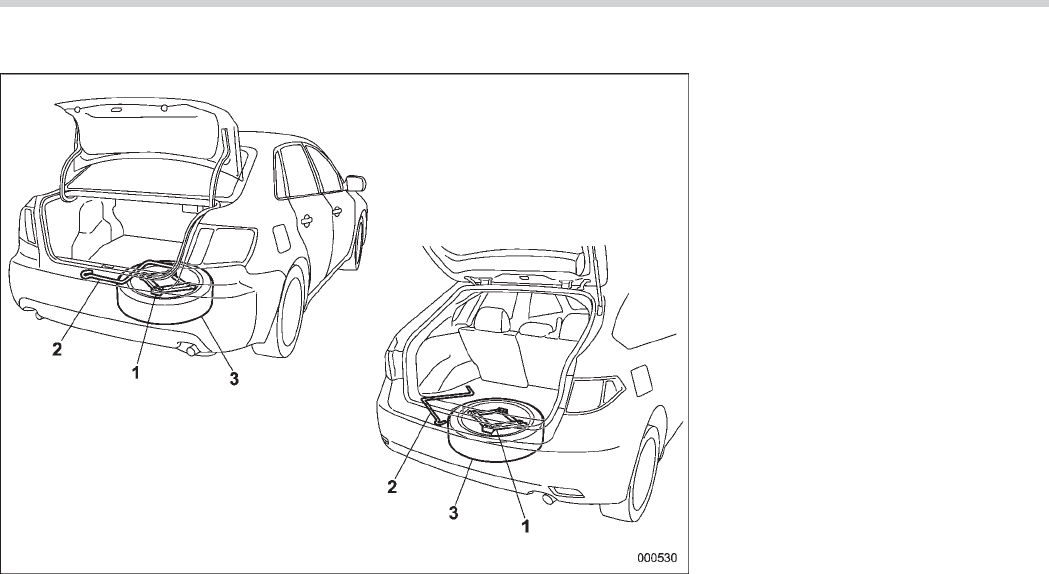 2
1
3
2
3
1
000530