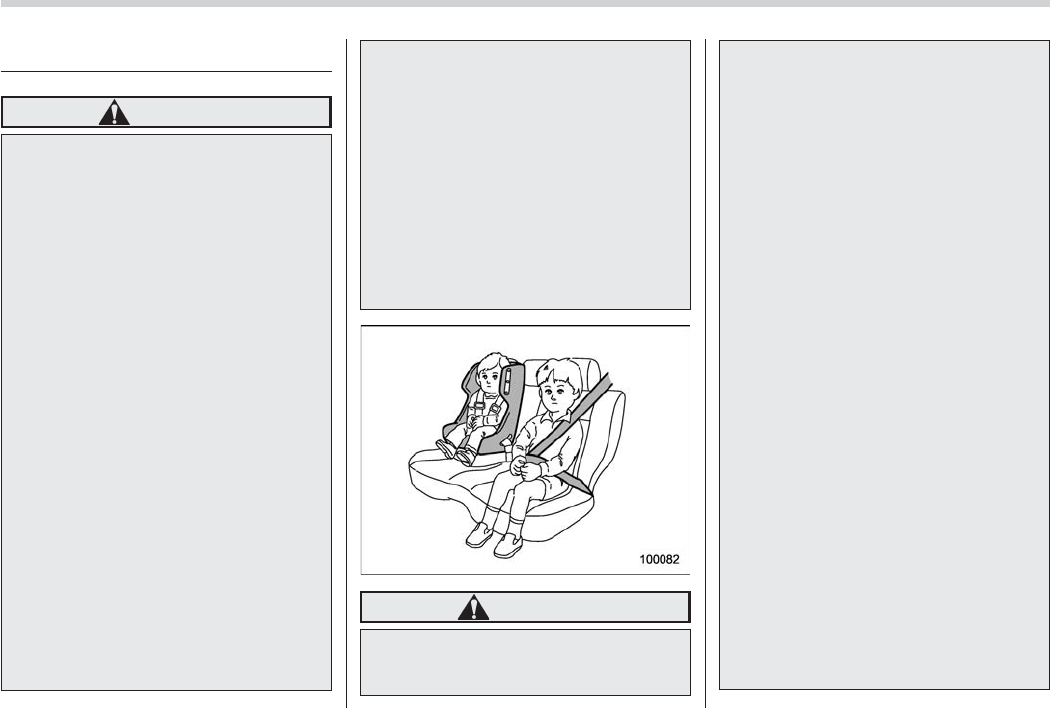 100082