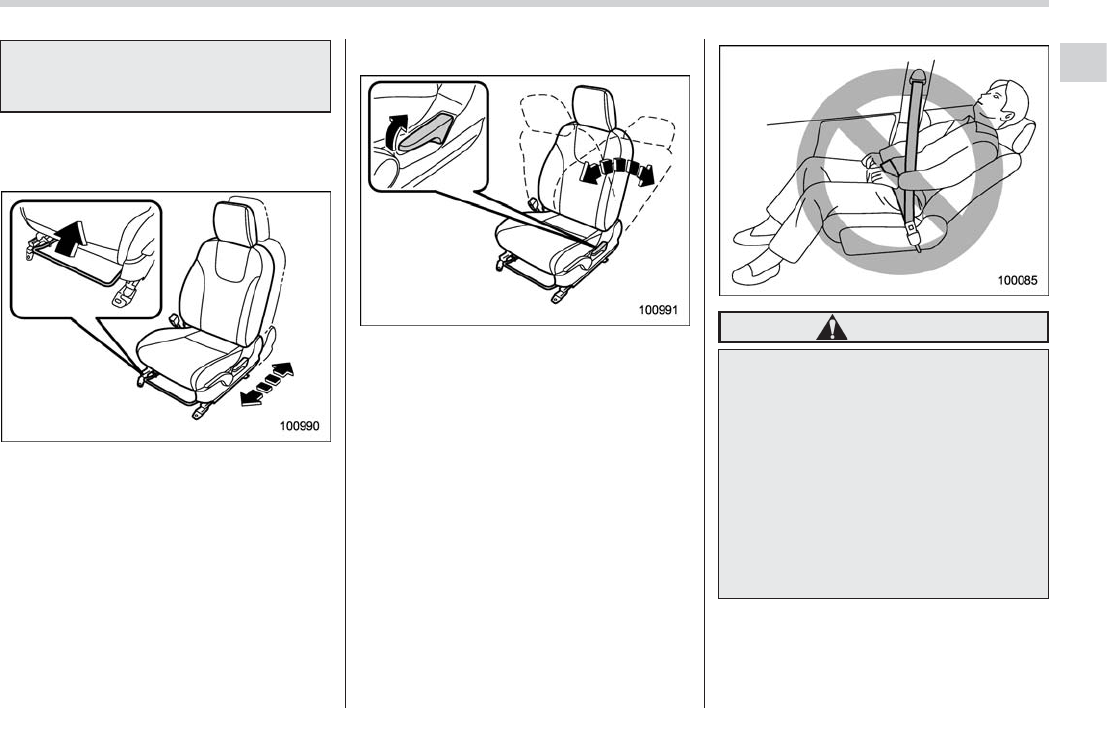 100990

100991

100085