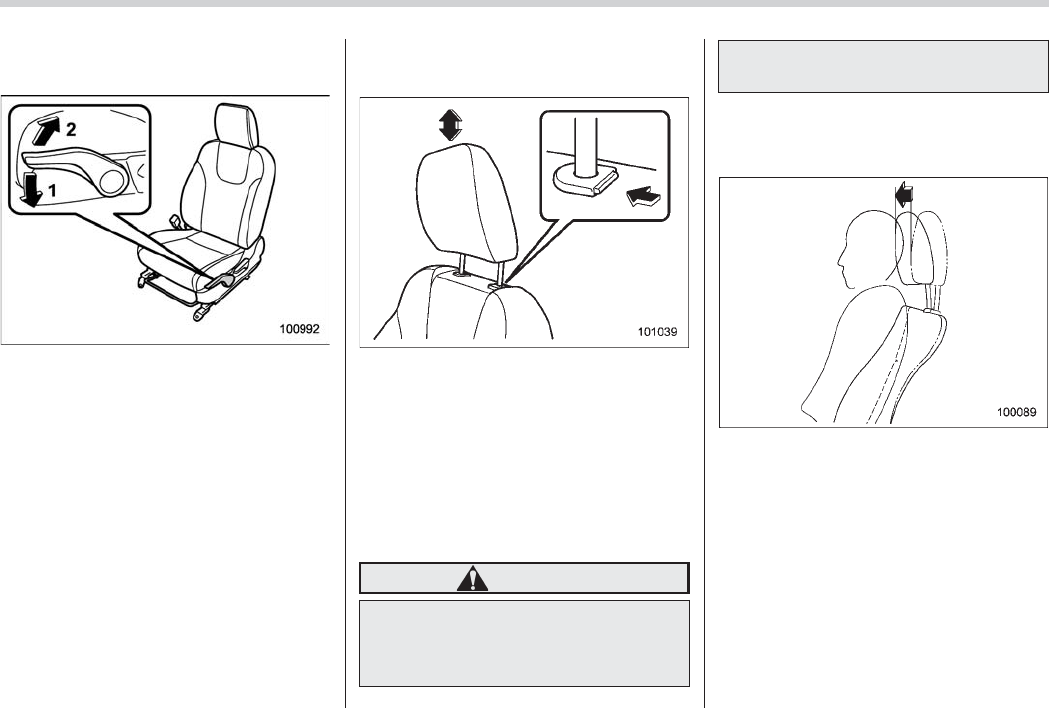 2
1
100992

101039

100089