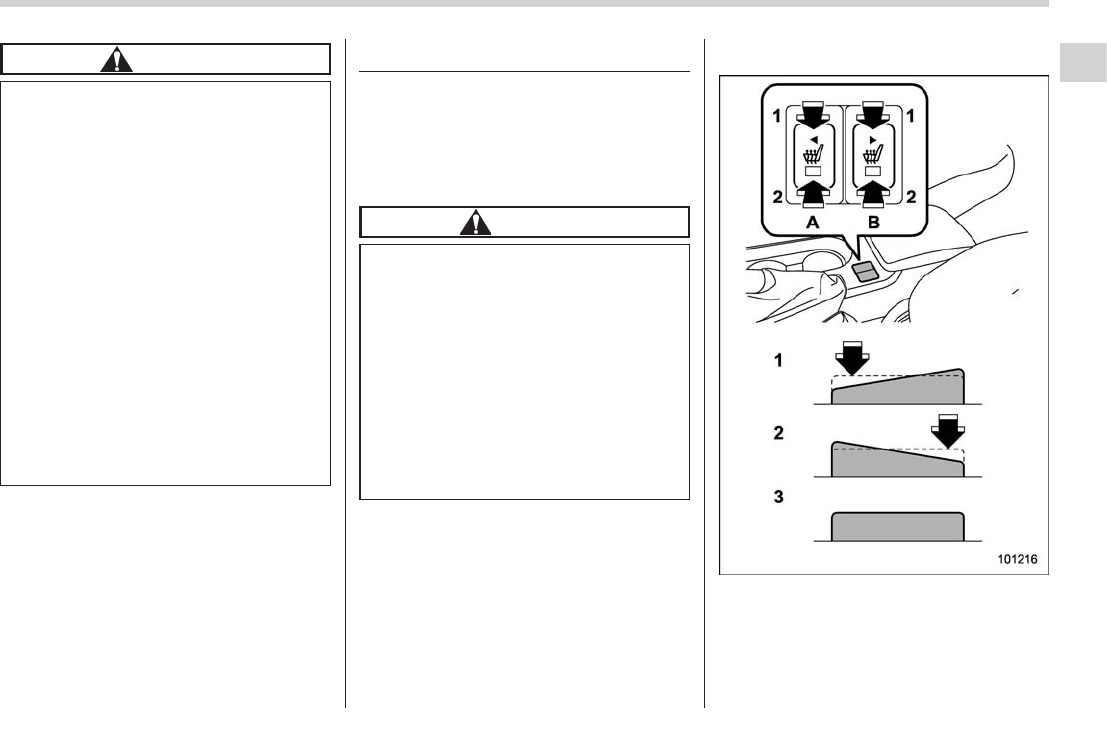 1 1
2 2
A B

1

2

3

101216