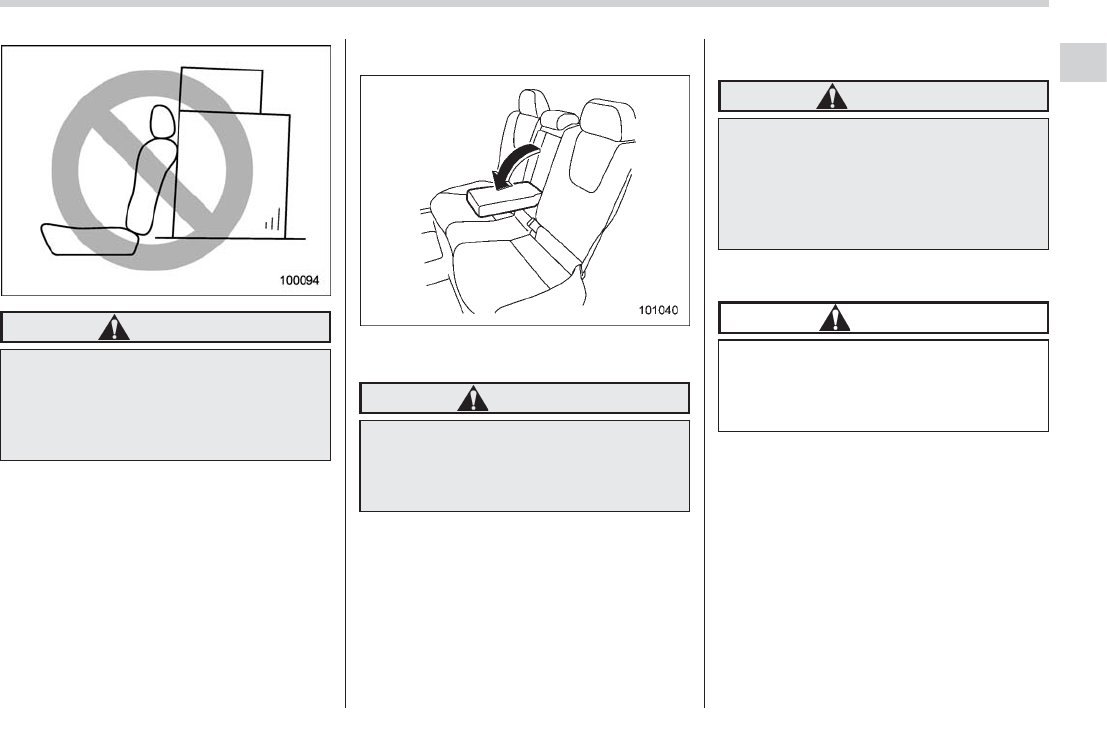 100094

101040