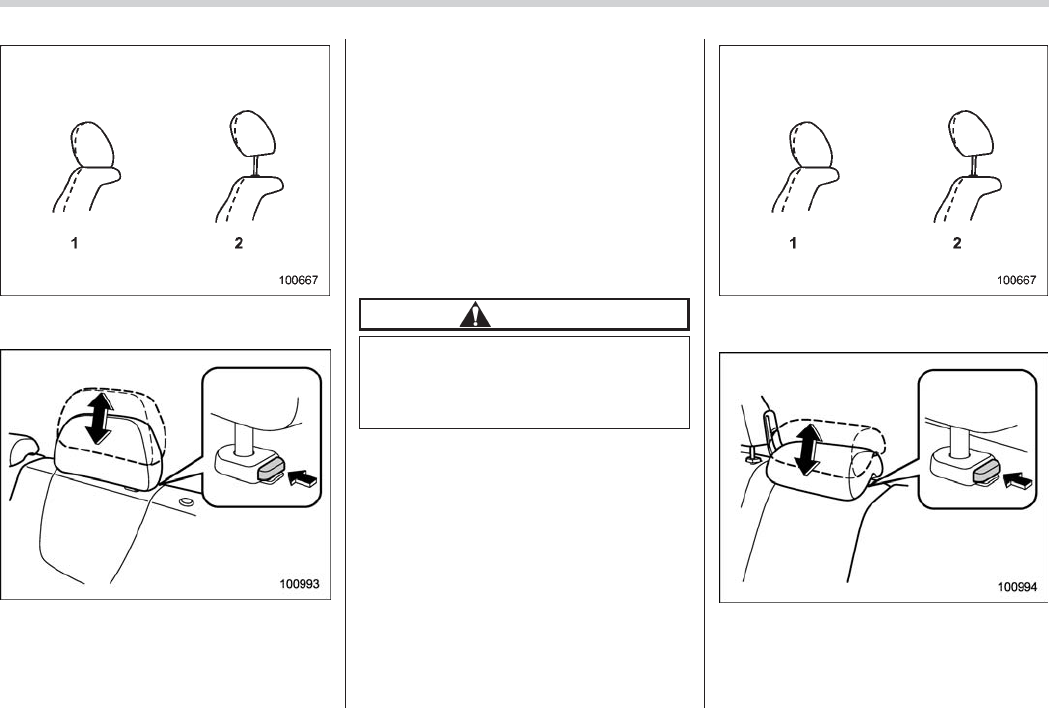 1

2

100667

100993

1

2

100667

100994