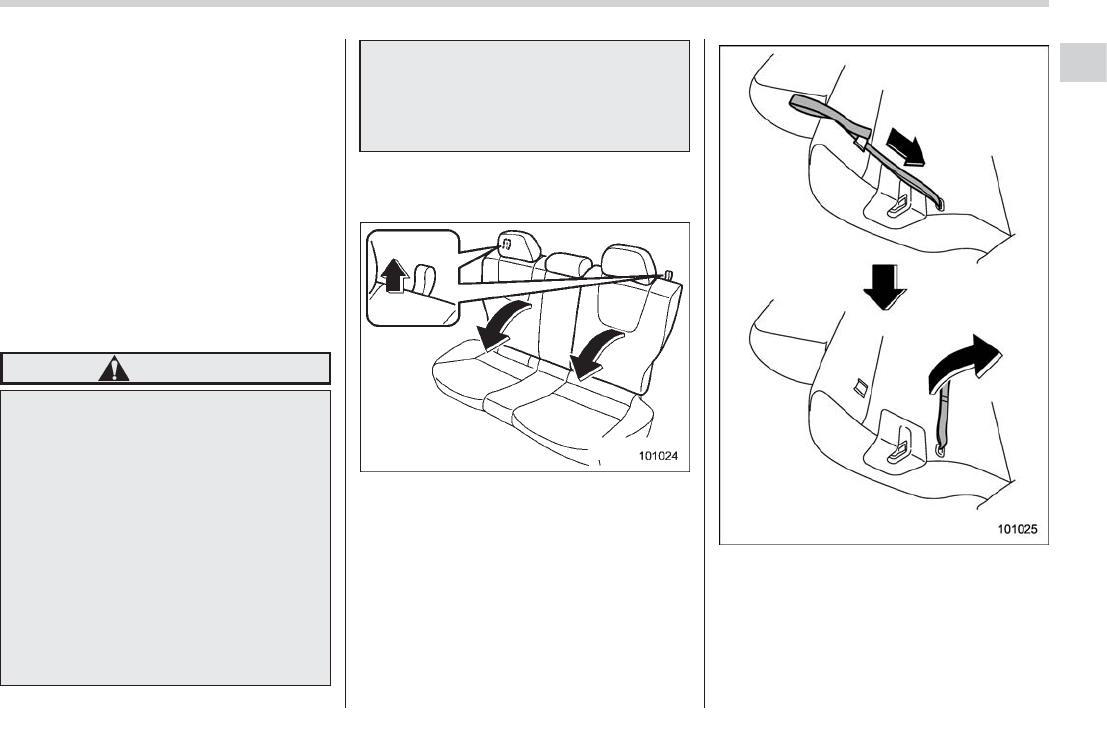 101024

101025