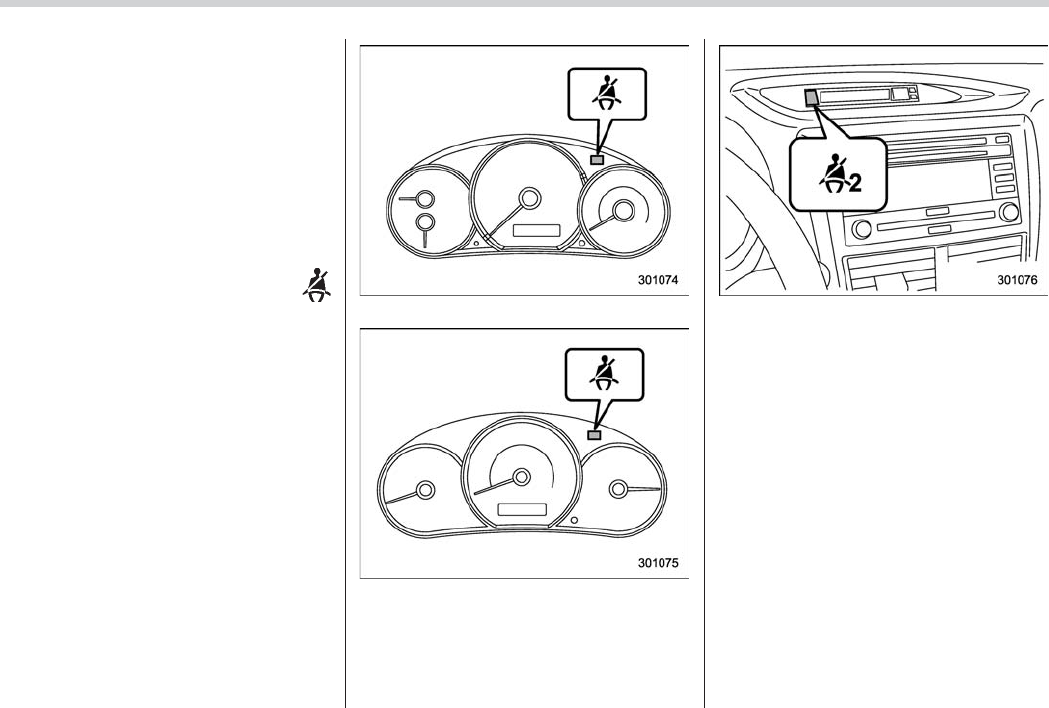 301074

301075

2

301076