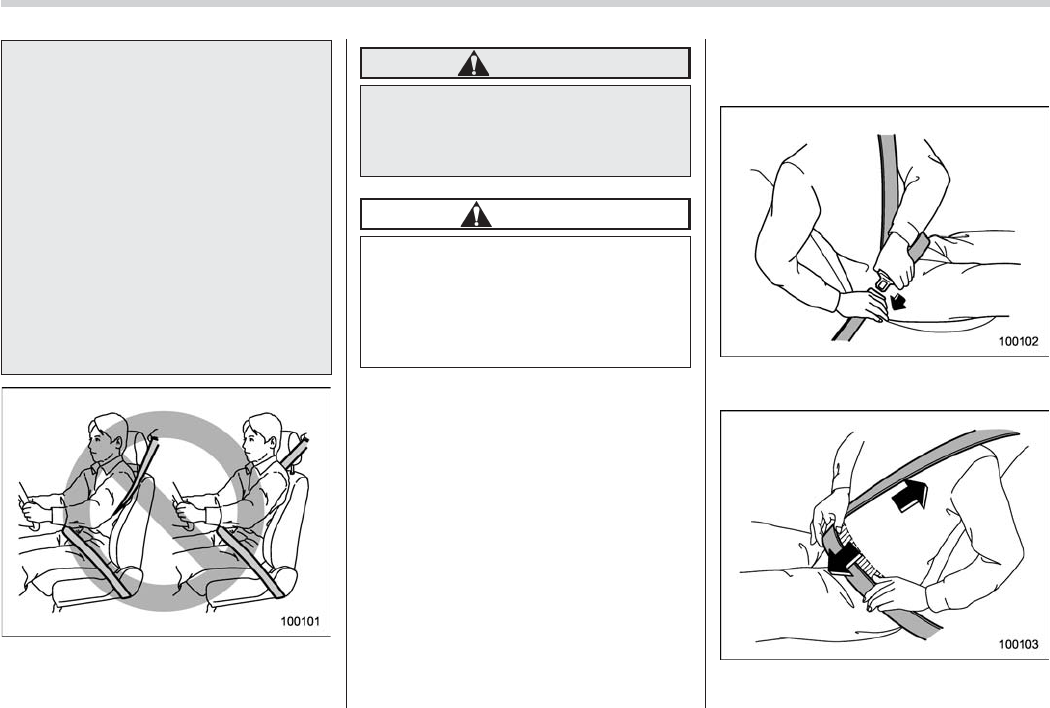 100101

100102

100103