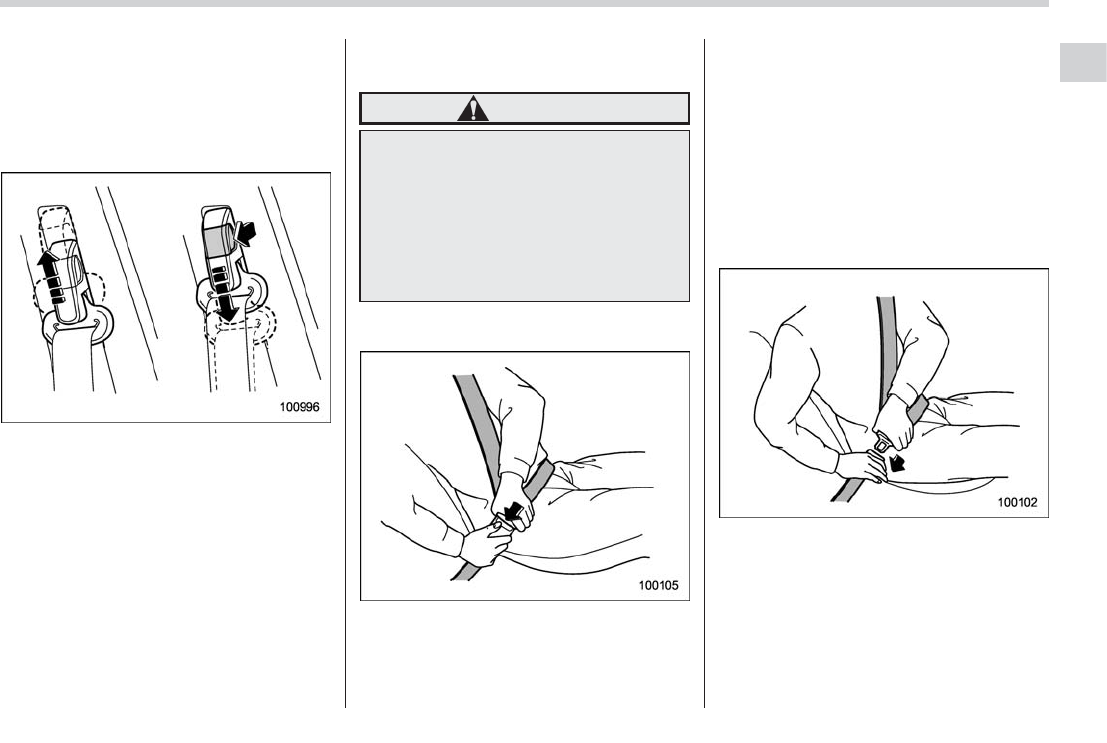 100996

100105

100102