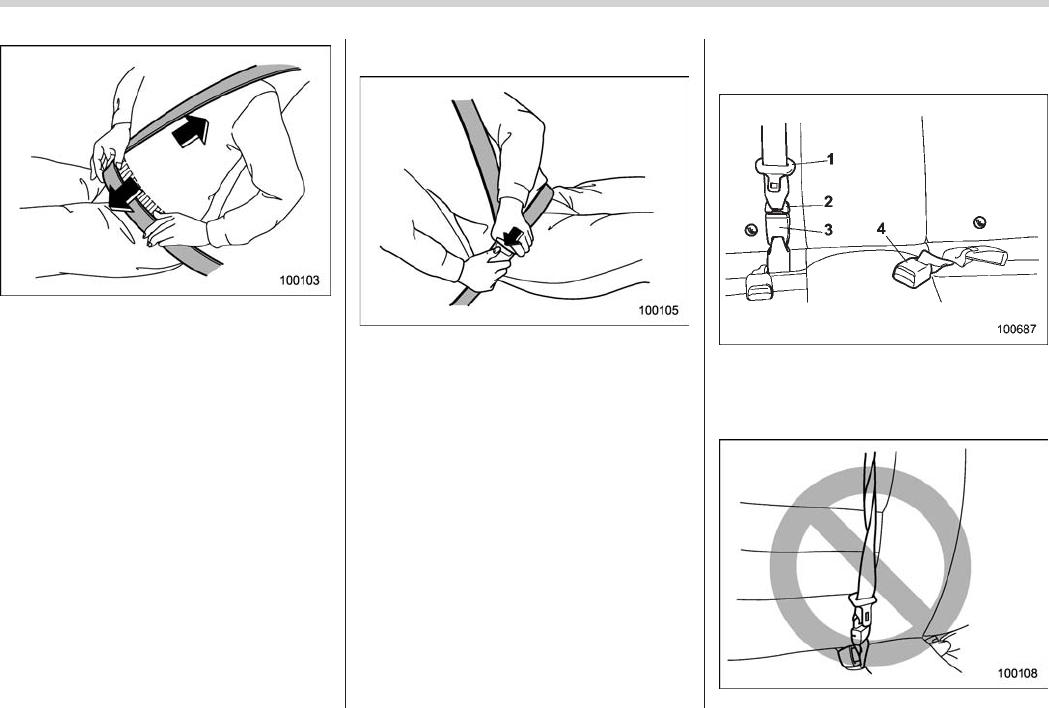 100103

100105

1
2
3
4

100687

100108