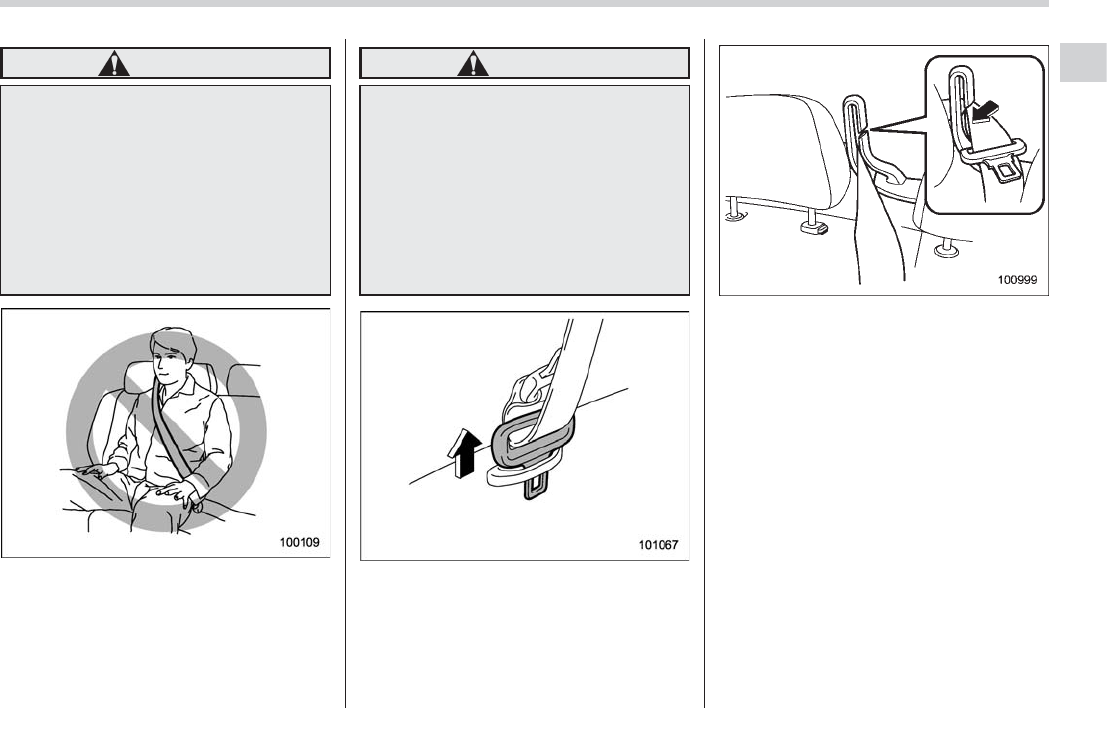 100109

101067

100999