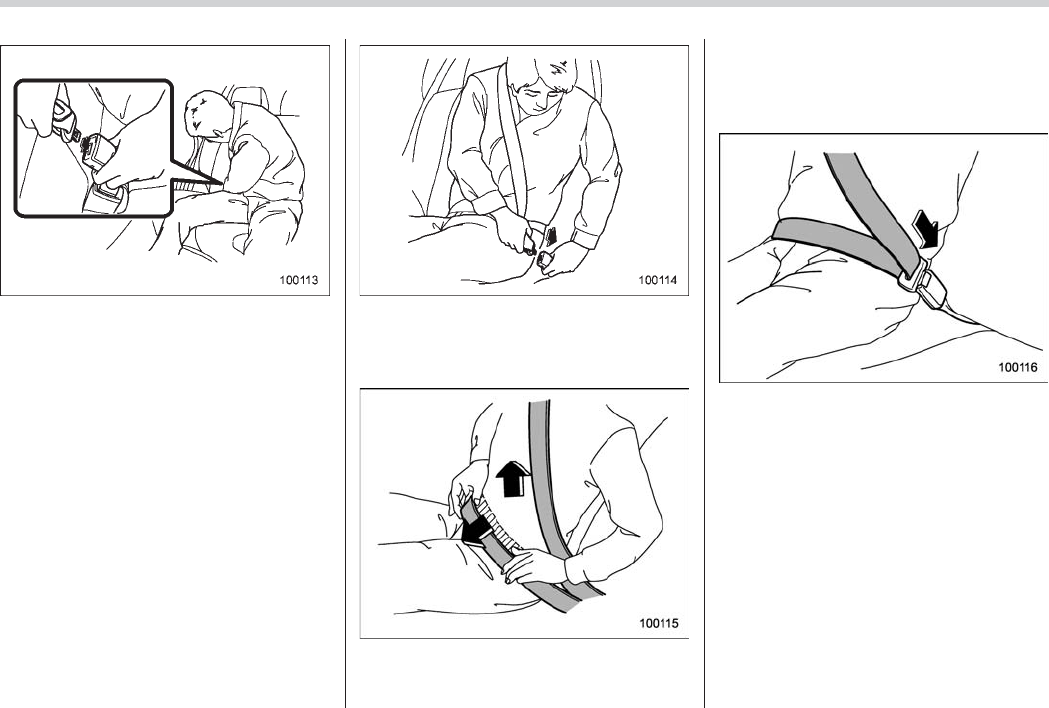 100113

100114

100115

100116