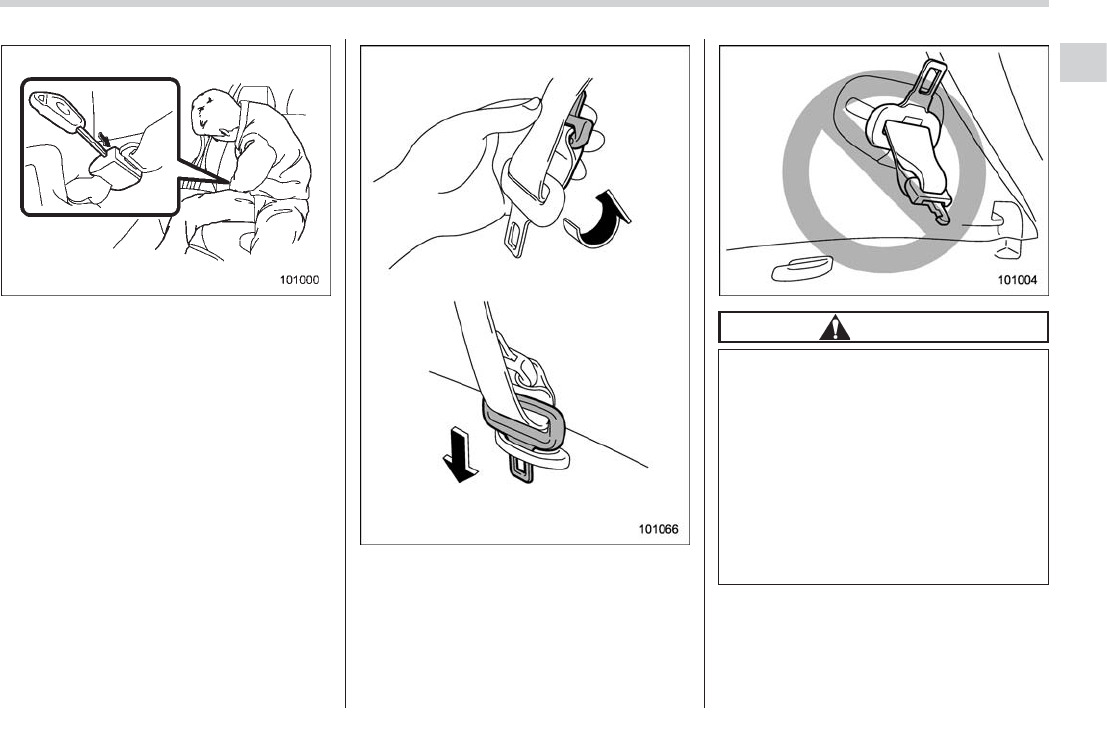 101000

101066

101004