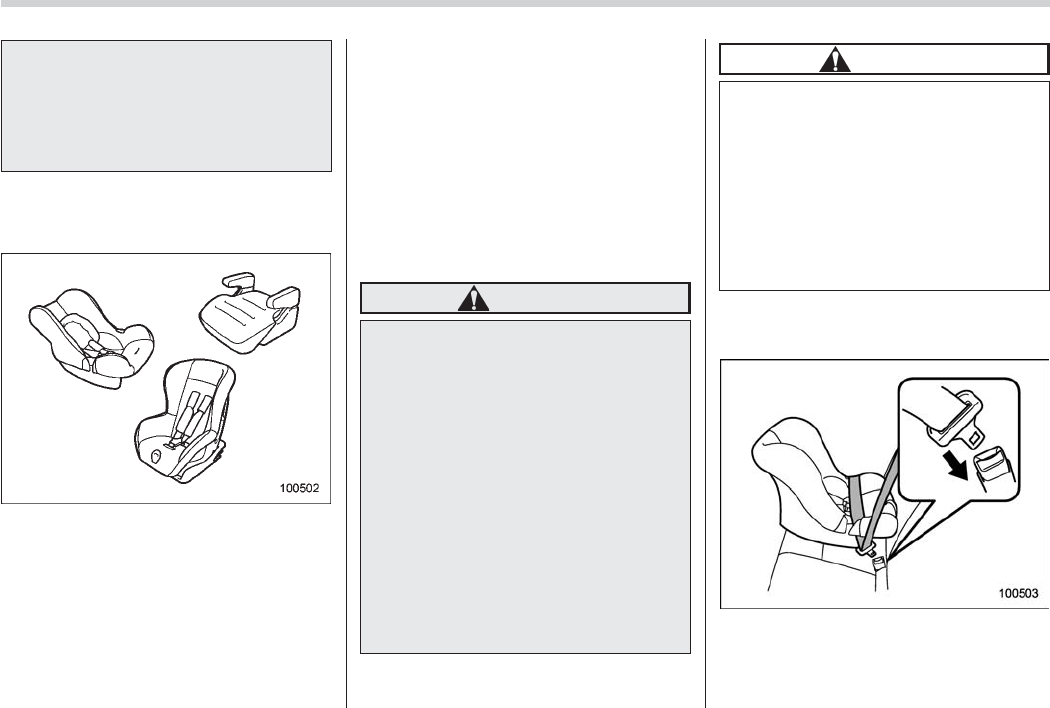 100502

100503