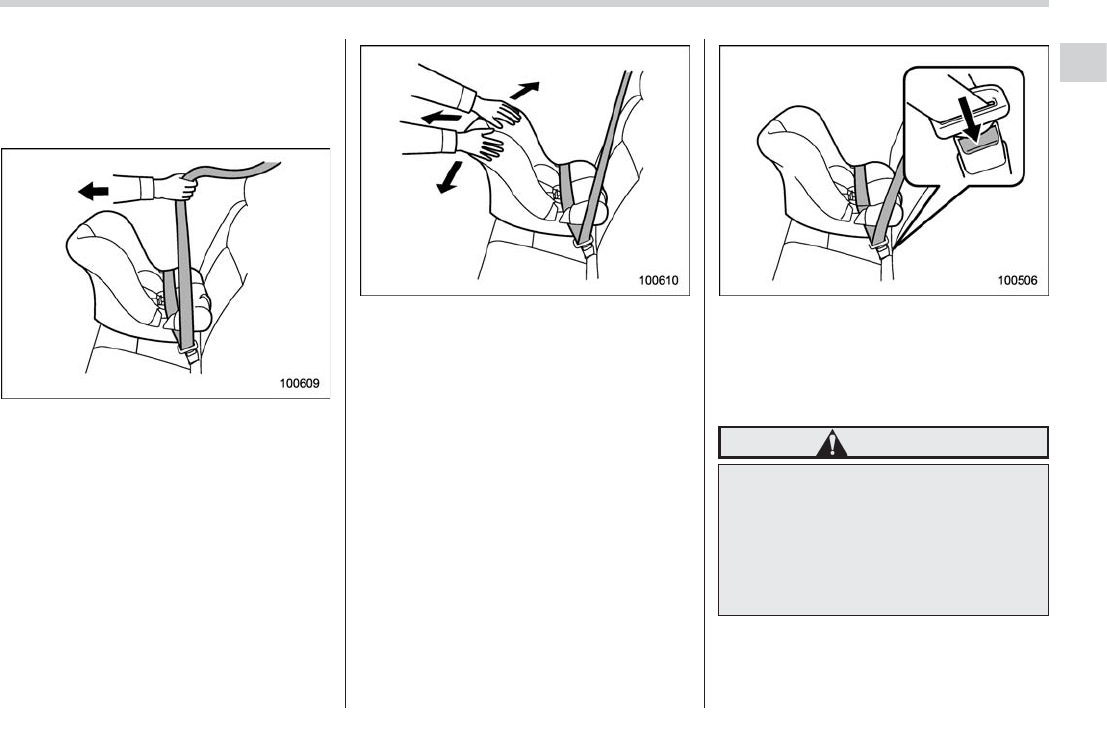 100609

100610

100506