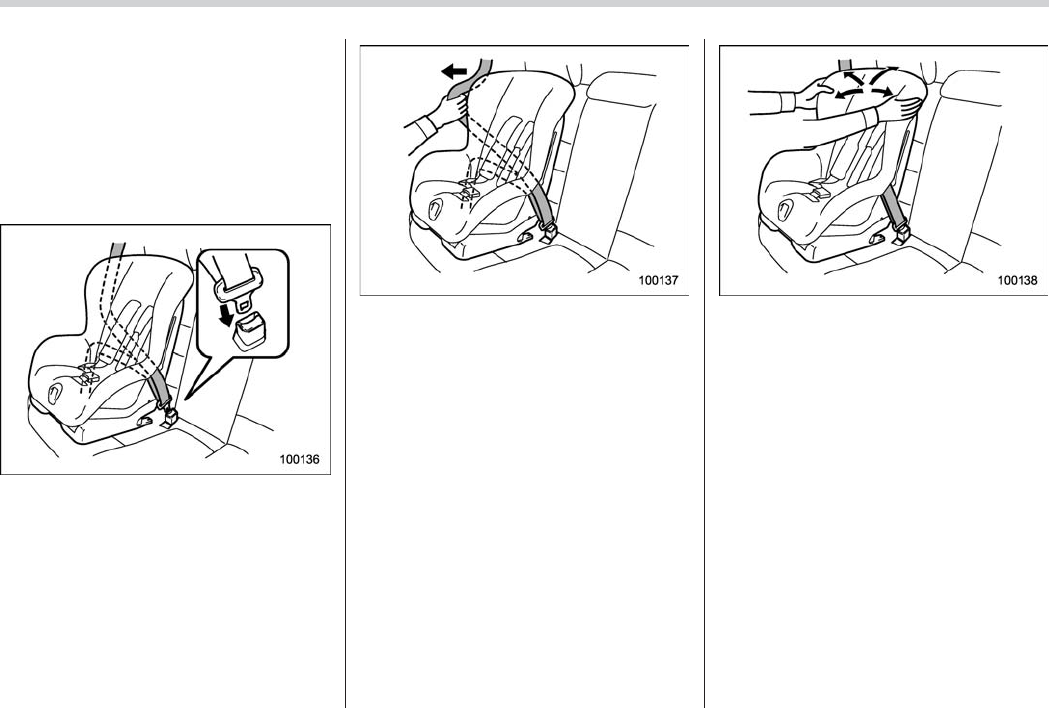 100136

100137

100138