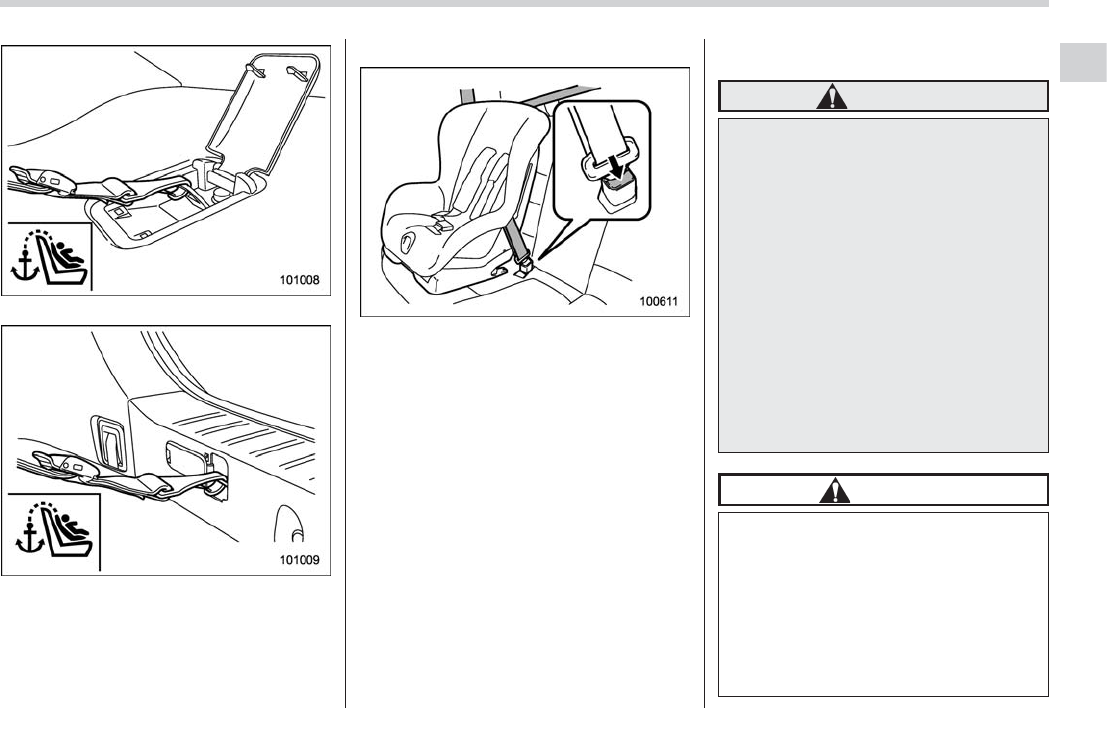 101008

101009

100611