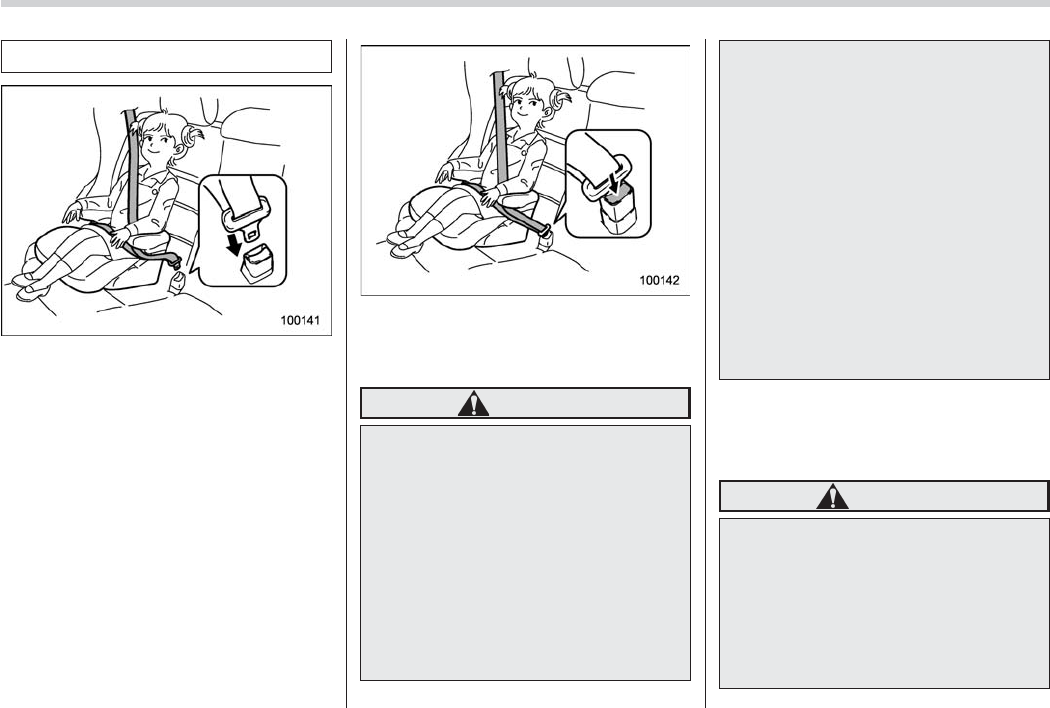 100141

100142