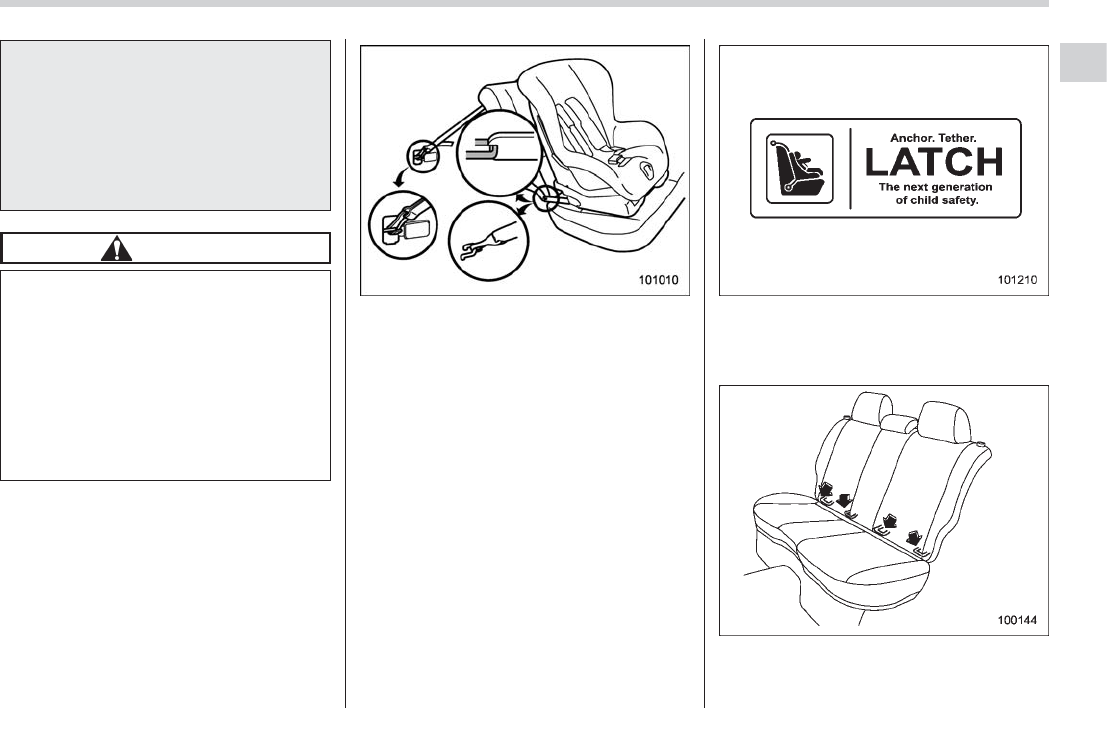 101010

Anchor. Tether.
LATCH
The next generation
of child safety.

101210

100144