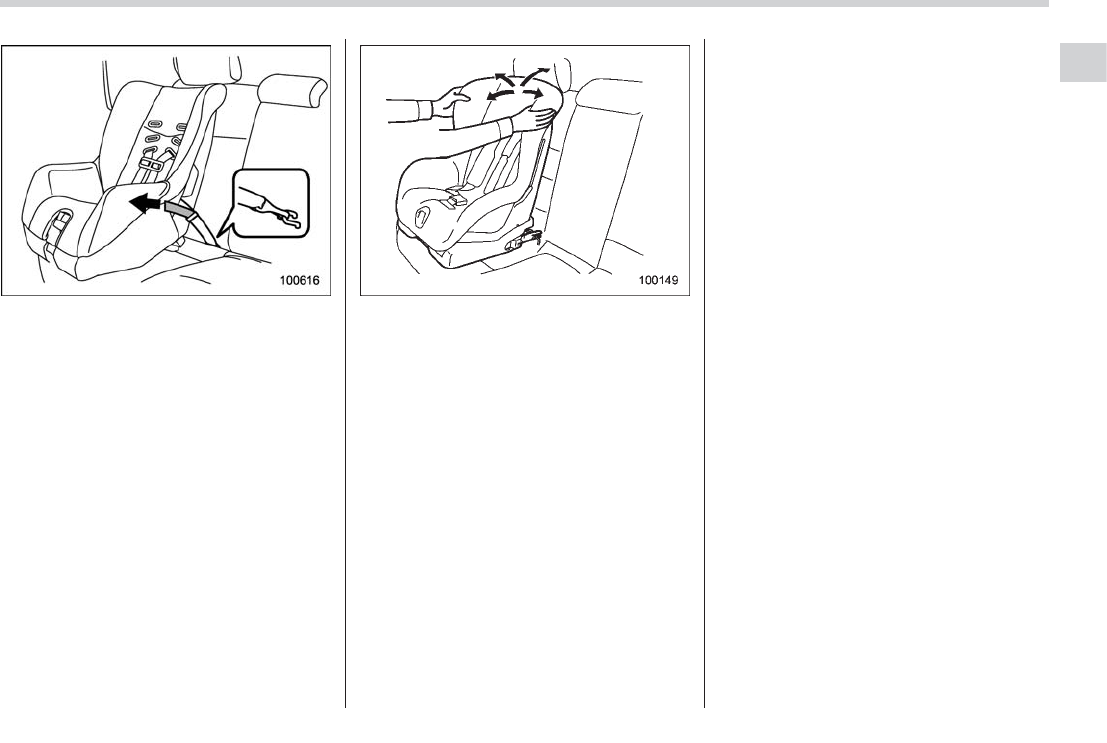 100616

100149