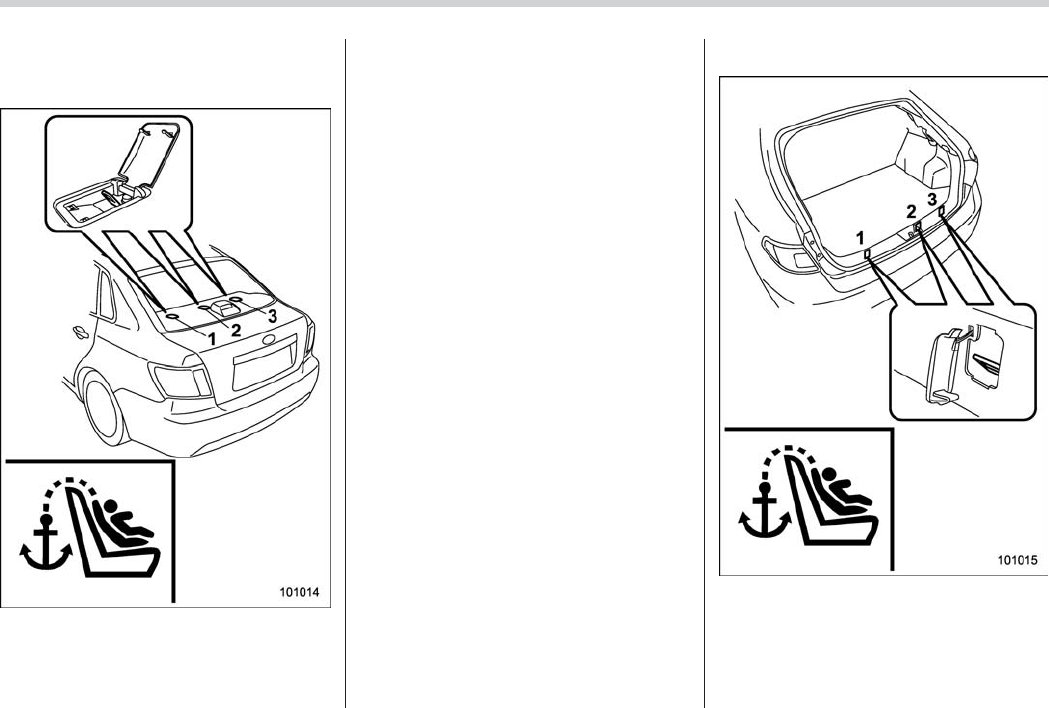 1
2
3

101014

1
2
3

101015