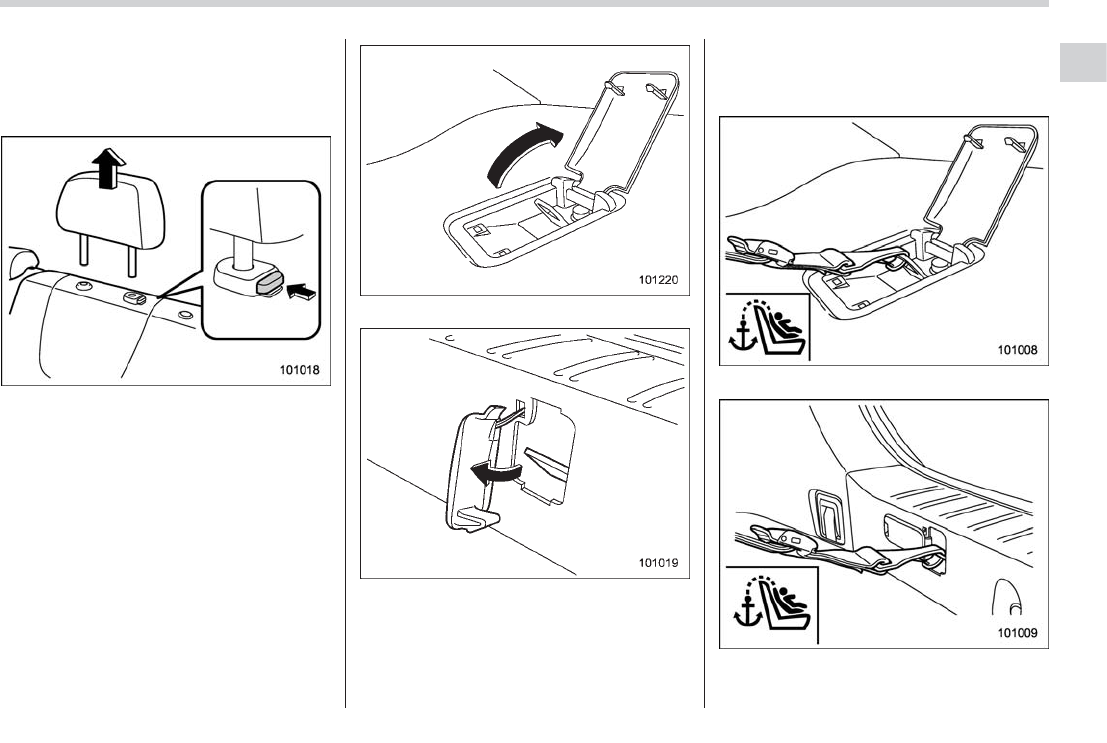 101018

101220

101019

101008

101009