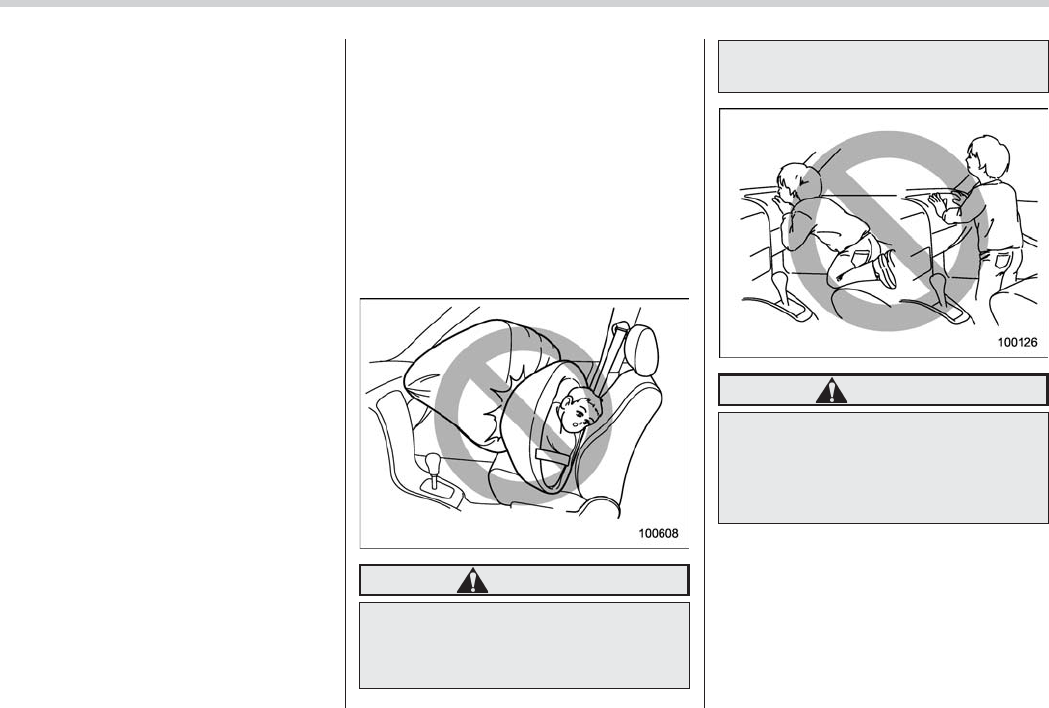 100608

100126