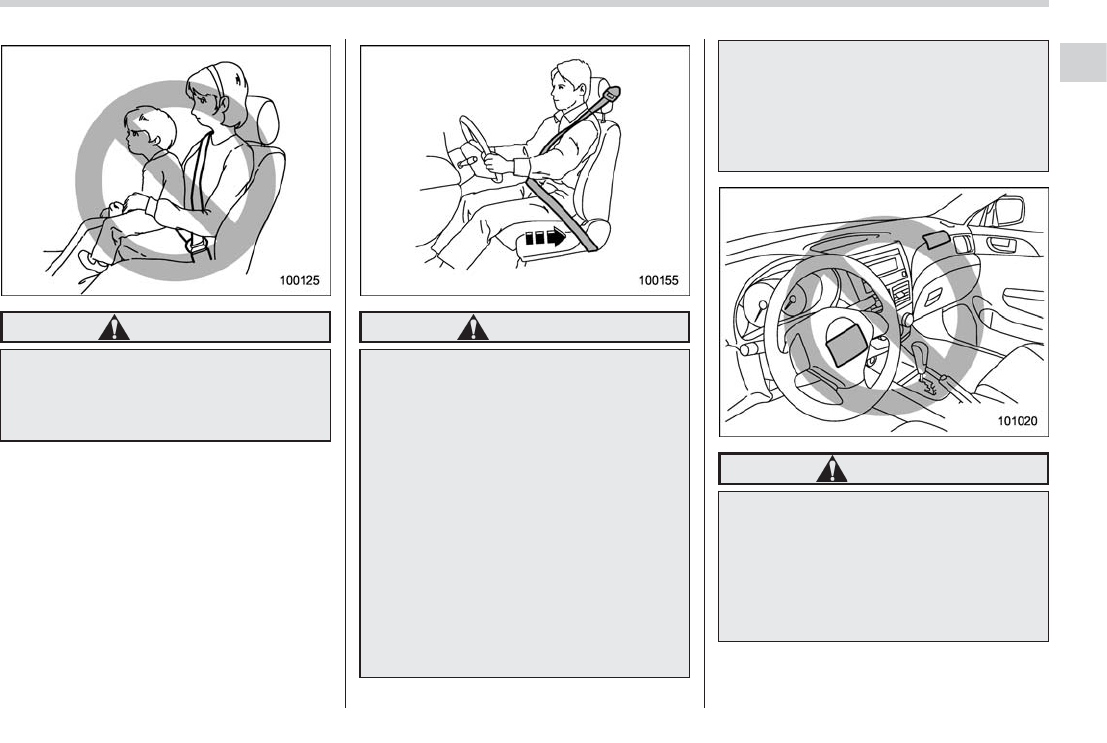 100125

100155

101020