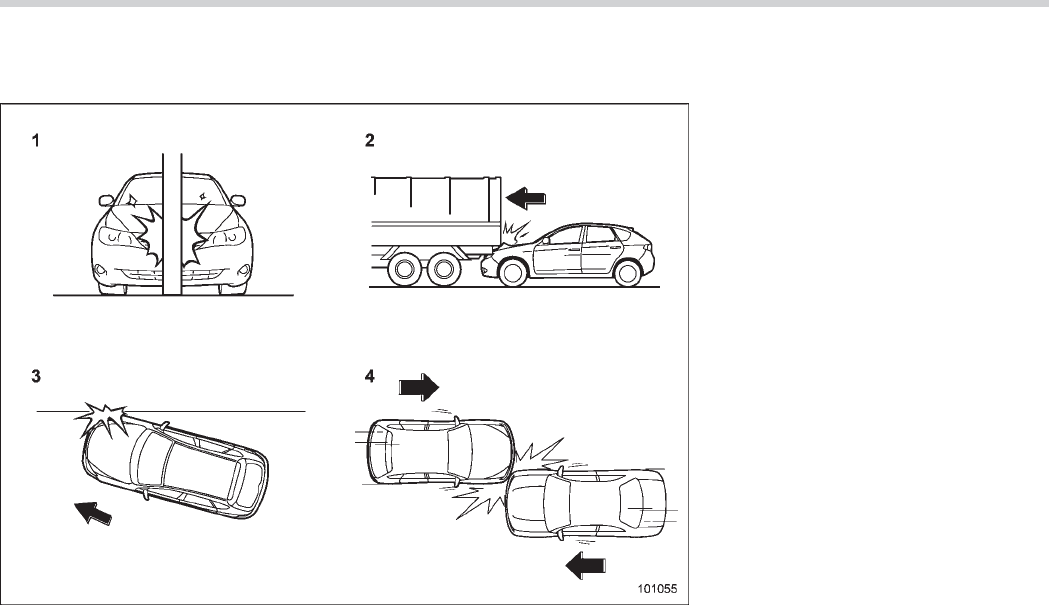 1

2

3

4

101055