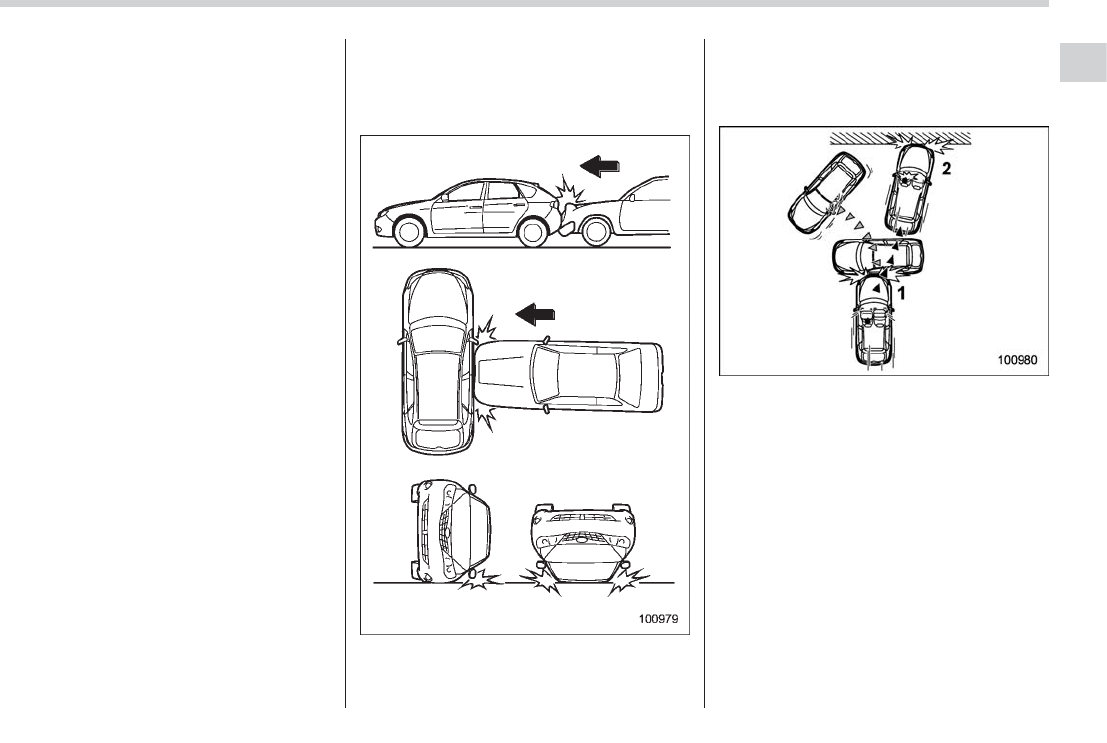 100979

2

1

100980