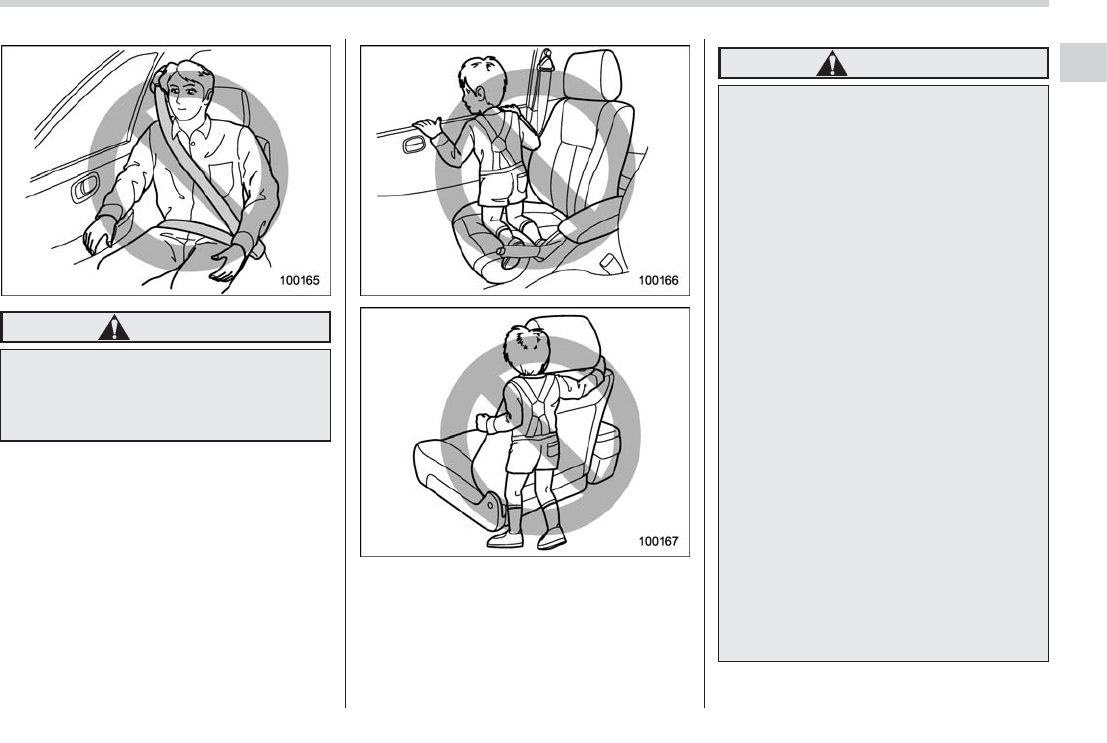 100165

100166

100167