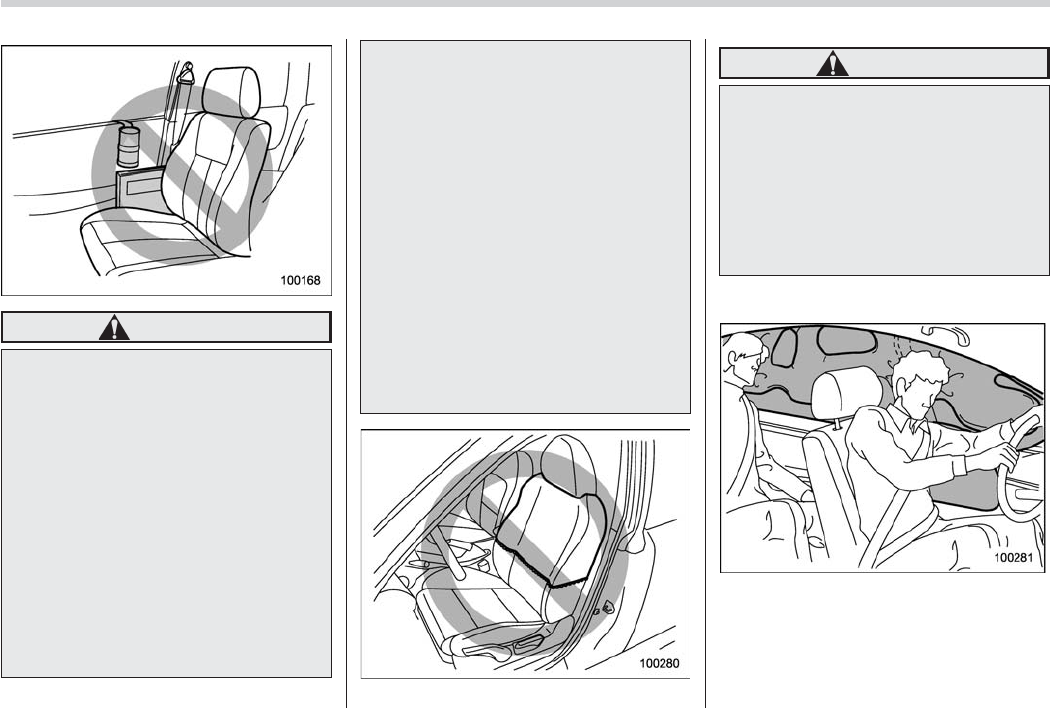 100168

100280

100281