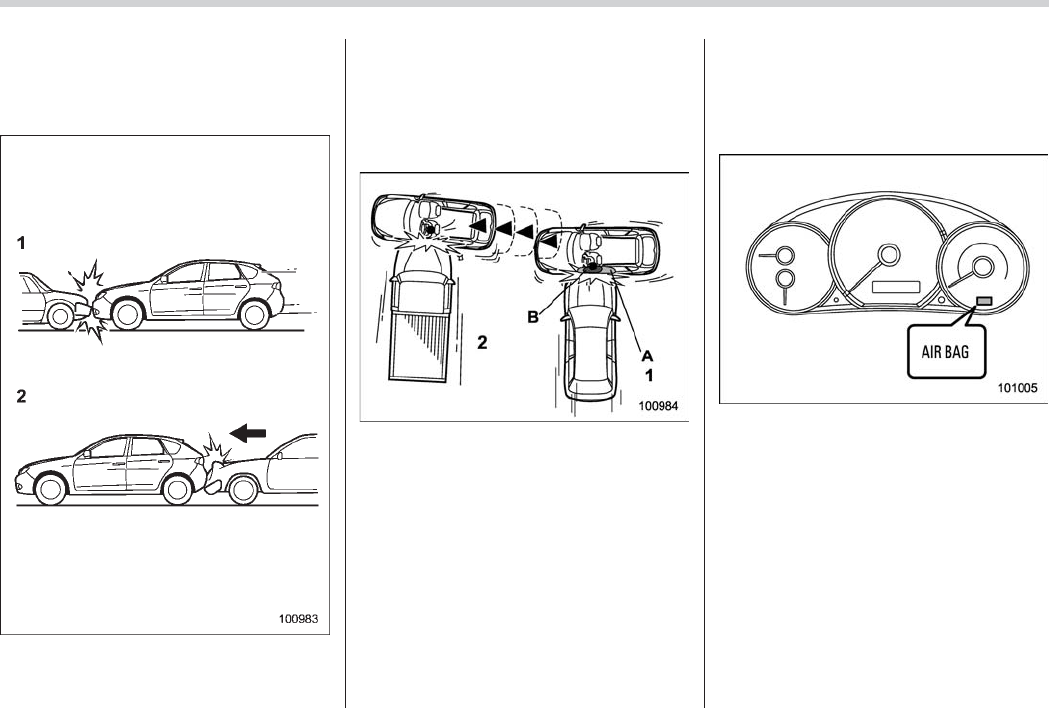 1

2

100983

B

2

A

1

100984

AIR BAG

101005