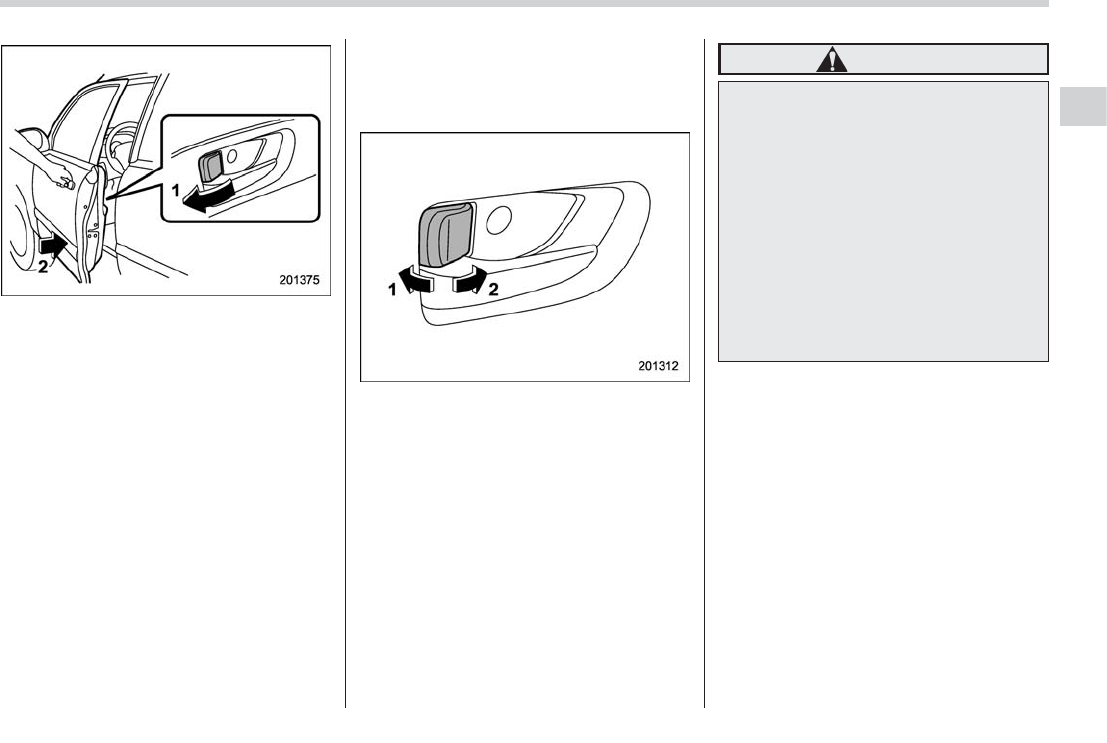 1
2
201375

1
2
201312