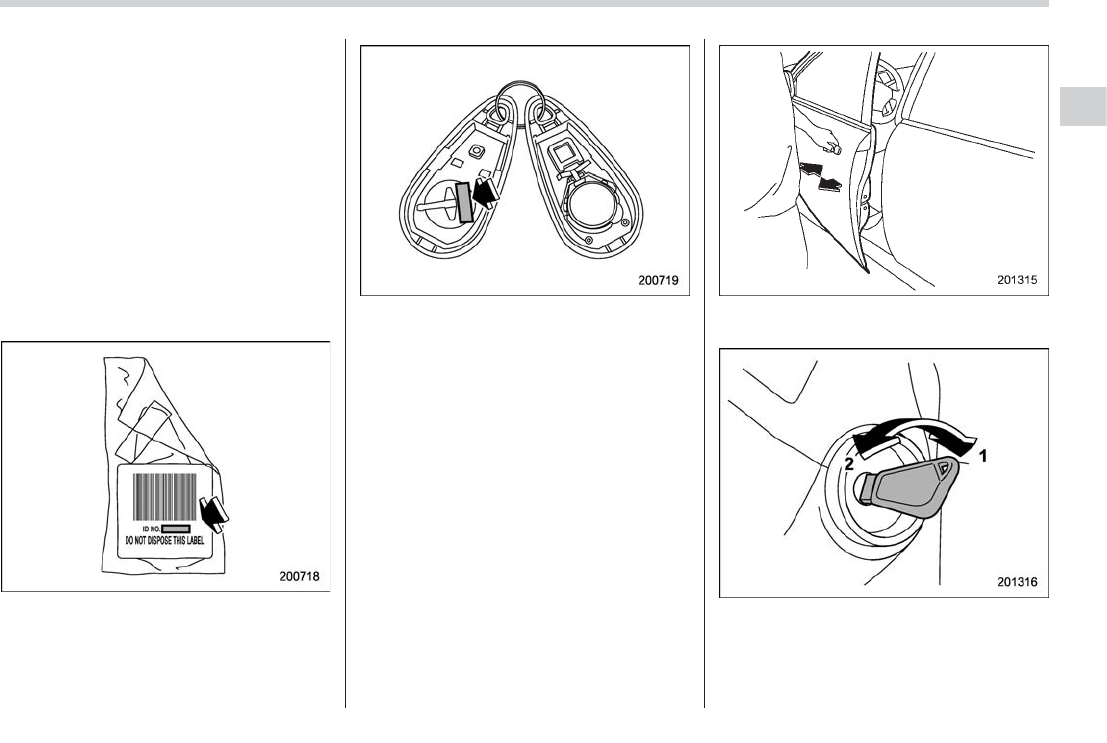 ID NO.
DO NOT DISPOSE THIS LABEL
200718

200719

201315

2
1
201316