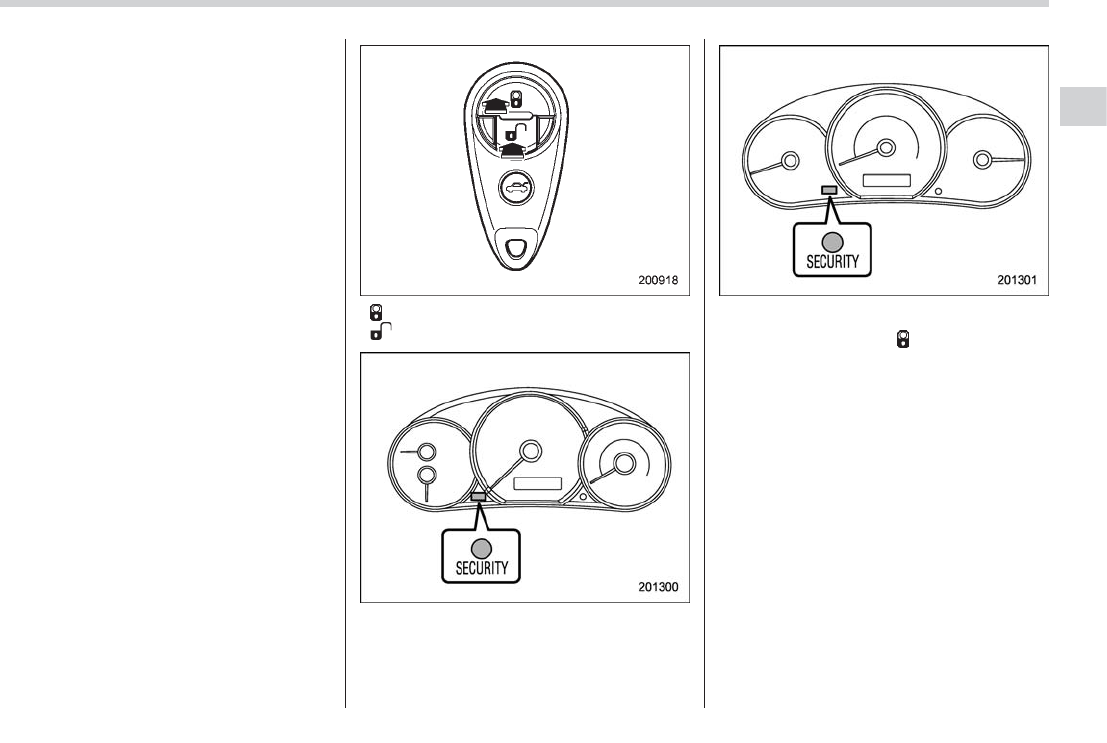 200918

SECURITY

201300

SECURITY

201301