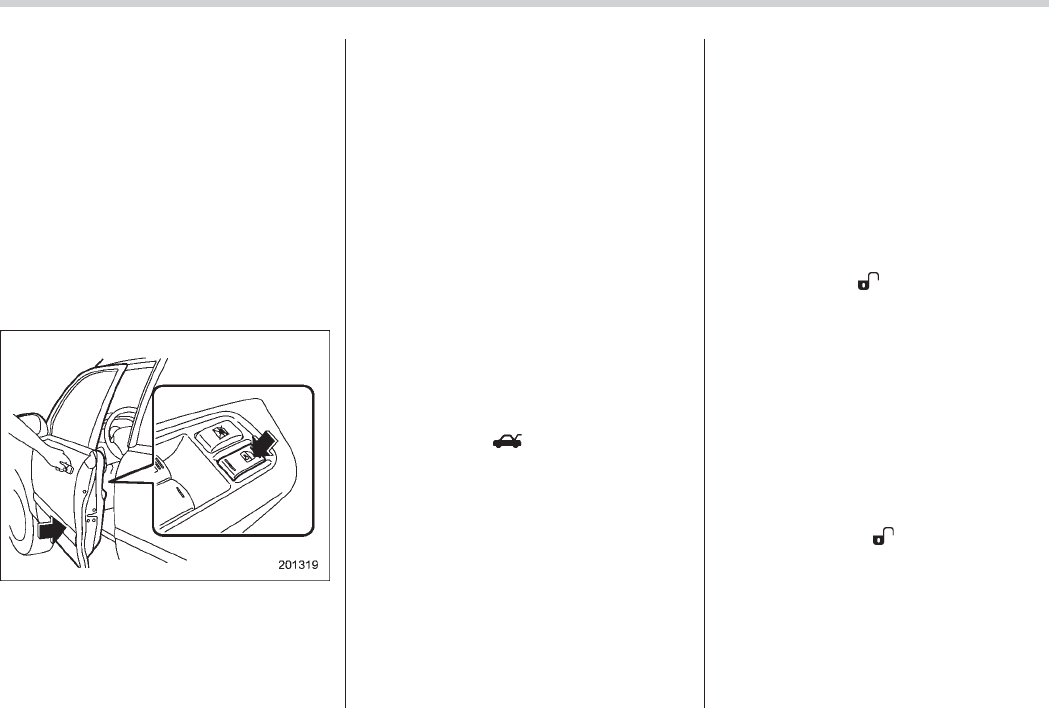 201319