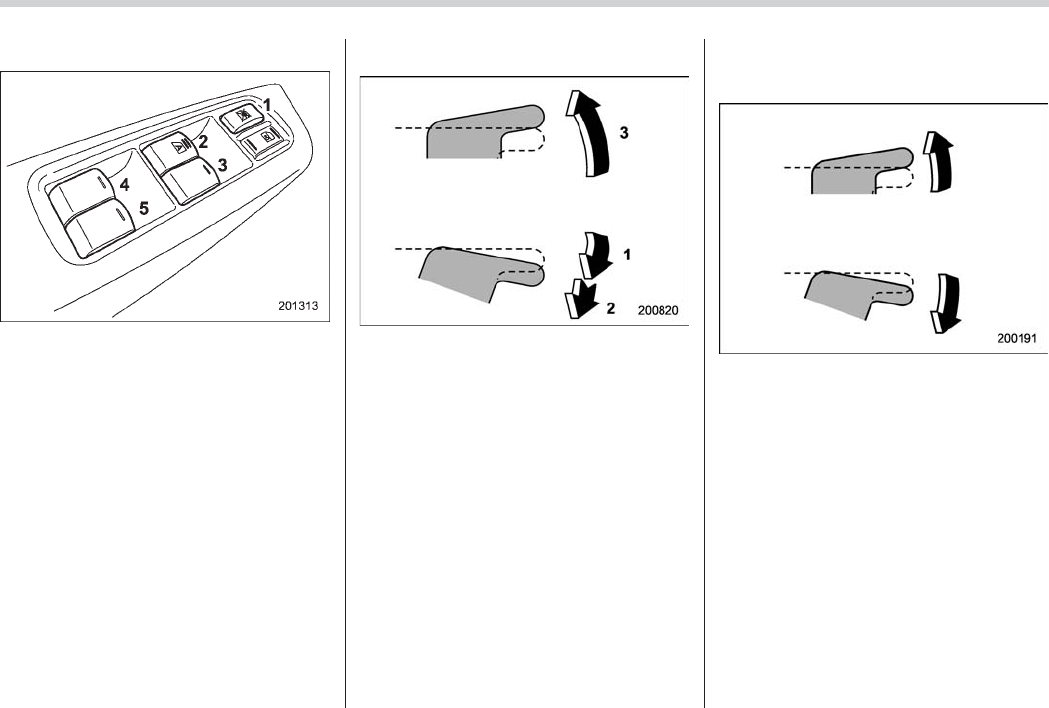 1
2
3
4
5
201313

3
1
2
200820

200191